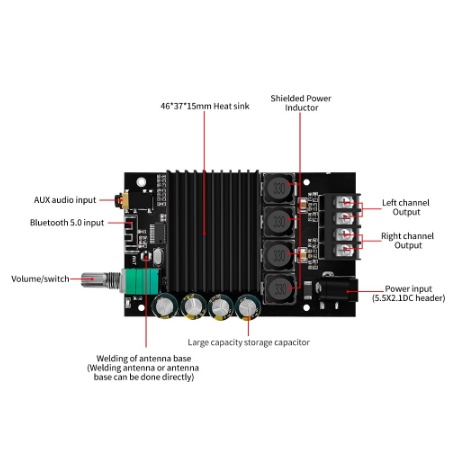 46*37*15mm Heat sink

Shielded Power Inductor

AUX audio input

Bluetooth 5.0 input

Volume/switch

330

330

330

330

Left channel Output

Right channel Output

Power input (5.5X2.1DC header)

Large capacity storage capacitor

Welding of antenna base (Welding antenna or antenna base can be done directly)