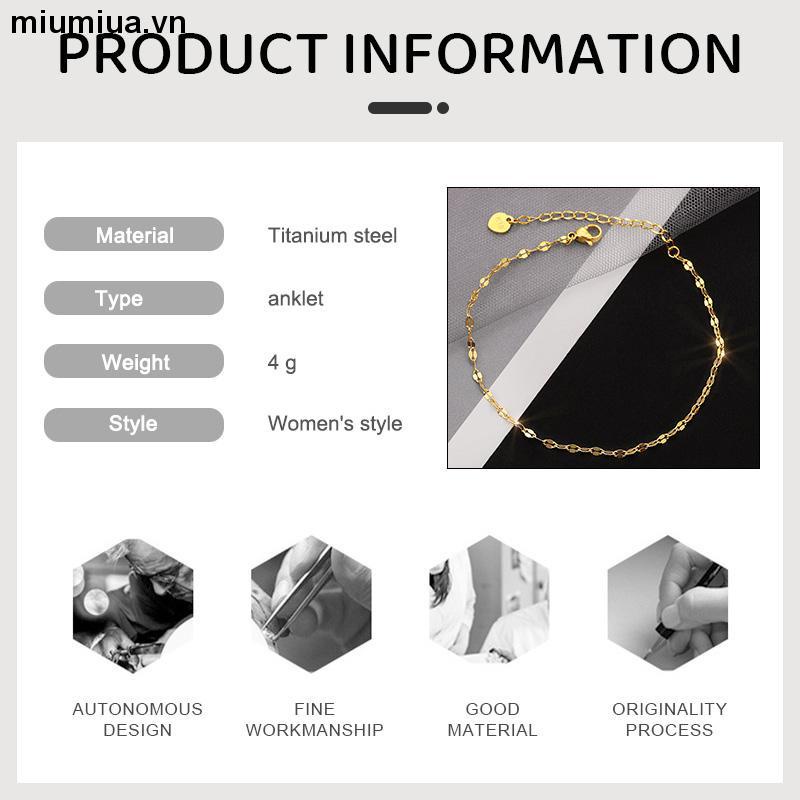 miumiua.vn

PRODUCT INFORMATION

| Material | Titanium steel |
|---|---|
| Type | anklet |
| Weight | 4 g |
| Style | Women's style |

AUTONOMOUS DESIGN

FINE WORKMANSHIP

GOOD MATERIAL

ORIGINALITY PROCESS