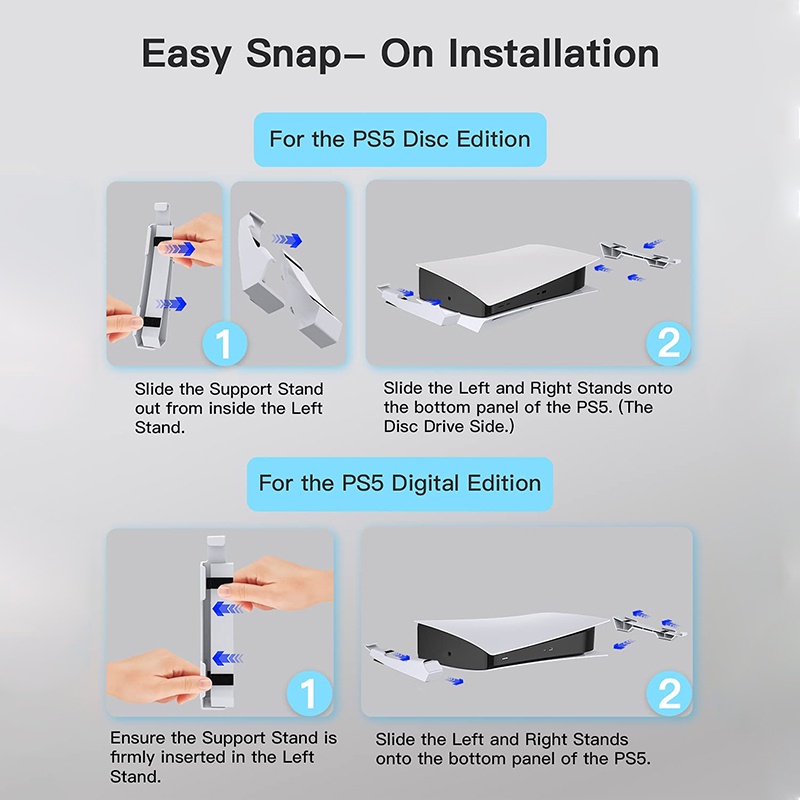 Easy Snap– On Installation

For the PS5 Disc Edition

1

Slide the Support Stand out from inside the Left Stand.

2

Slide the Left and Right Stands onto the bottom panel of the PS5. (The Disc Drive Side.)

For the PS5 Digital Edition

1

Ensure the Support Stand is firmly inserted in the Left Stand.

2

Slide the Left and Right Stands onto the bottom panel of the PS5.