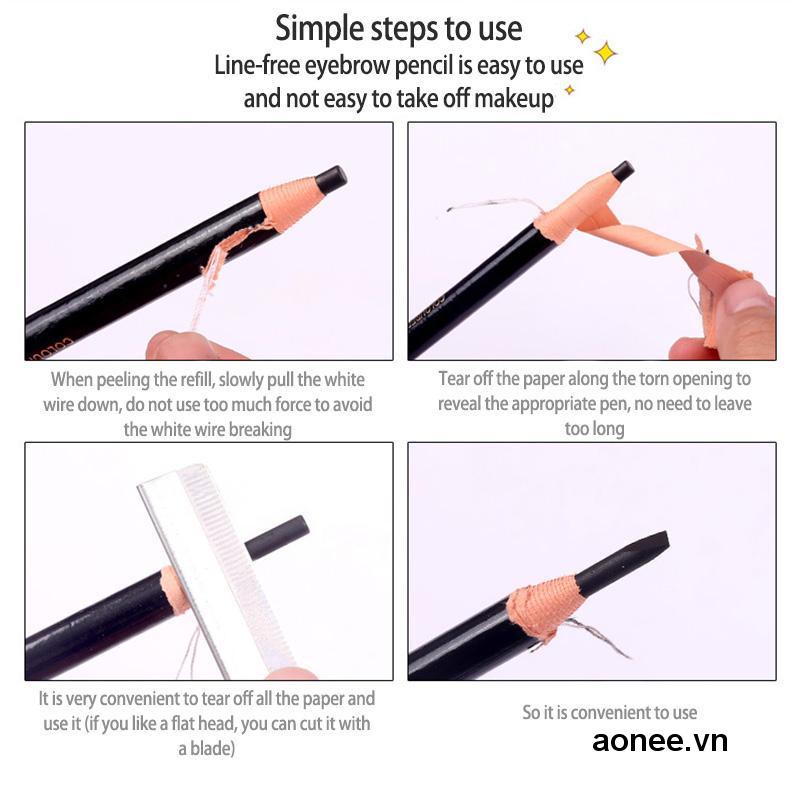 Simple steps to use
Line-free eyebrow pencil is easy to use and not easy to take off makeup

When peeling the refill, slowly pull the white wire down, do not use too much force to avoid the white wire breaking

Tear off the paper along the torn opening to reveal the appropriate pen, no need to leave too long

It is very convenient to tear off all the paper and use it (if you like a flat head, you can cut it with a blade)

So it is convenient to use

aonee.vn