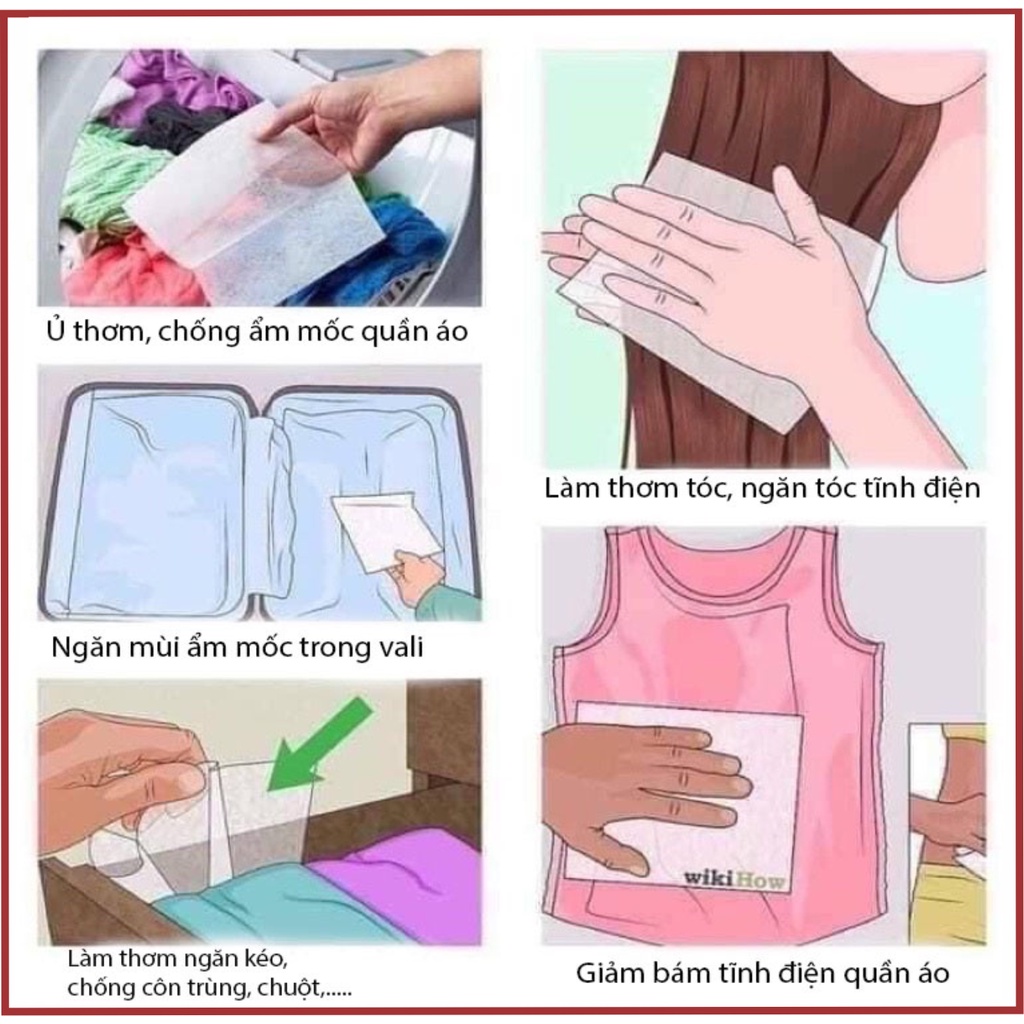 Ủ thơm, chống ẩm mốc quần áo

Ngăn mùi ẩm mốc trong vali

Làm thơm ngăn kéo, chống côn trùng, chuột,.....

Làm thơm tóc, ngăn tóc tĩnh điện

wikiHow

Giảm bám tĩnh điện quần áo