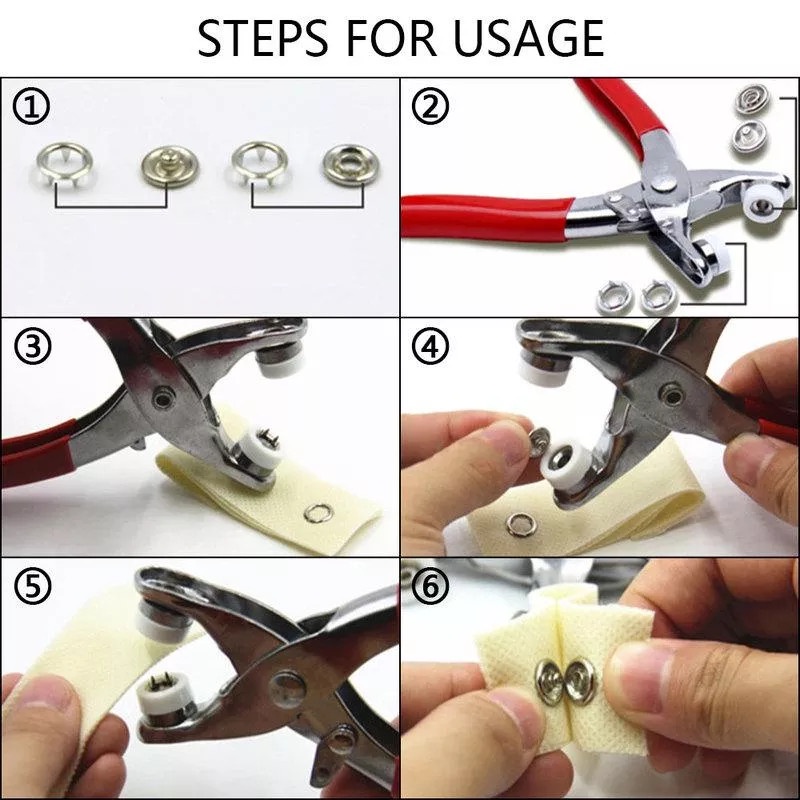 STEPS FOR USAGE

①

②

③

④

⑤

⑥