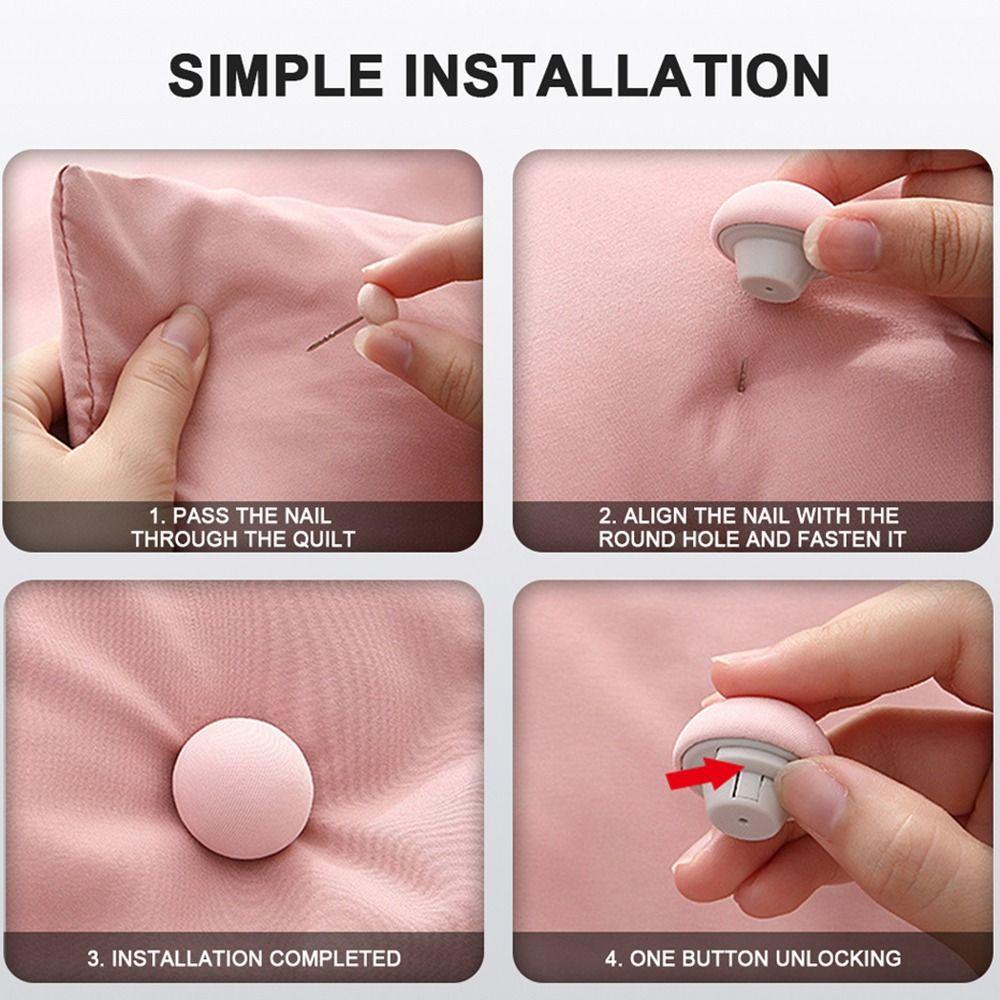 SIMPLE INSTALLATION

1. PASS THE NAIL THROUGH THE QUILT

2. ALIGN THE NAIL WITH THE ROUND HOLE AND FASTEN IT

3. INSTALLATION COMPLETED

4. ONE BUTTON UNLOCKING