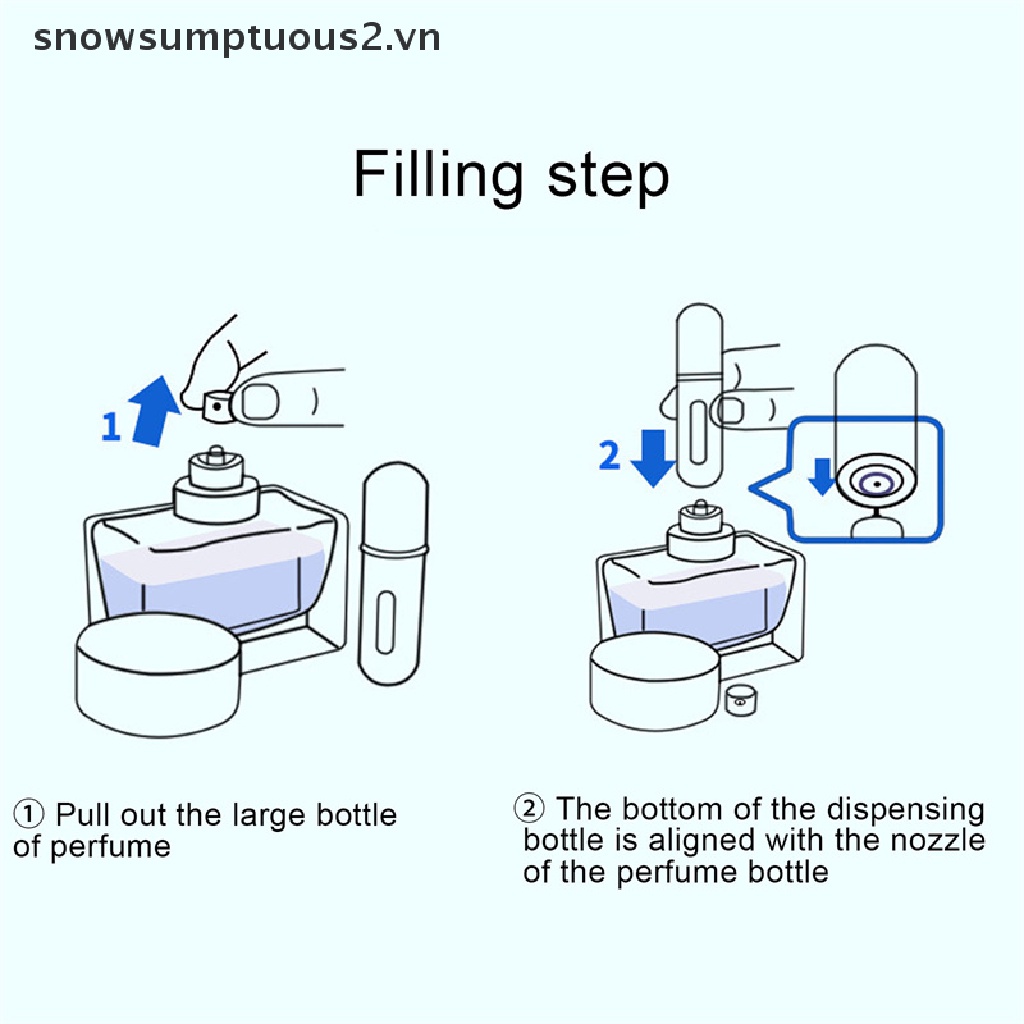 snowsumptuous2.vn

Filling step

1

2

① Pull out the large bottle of perfume

② The bottom of the dispensing bottle is aligned with the nozzle of the perfume bottle