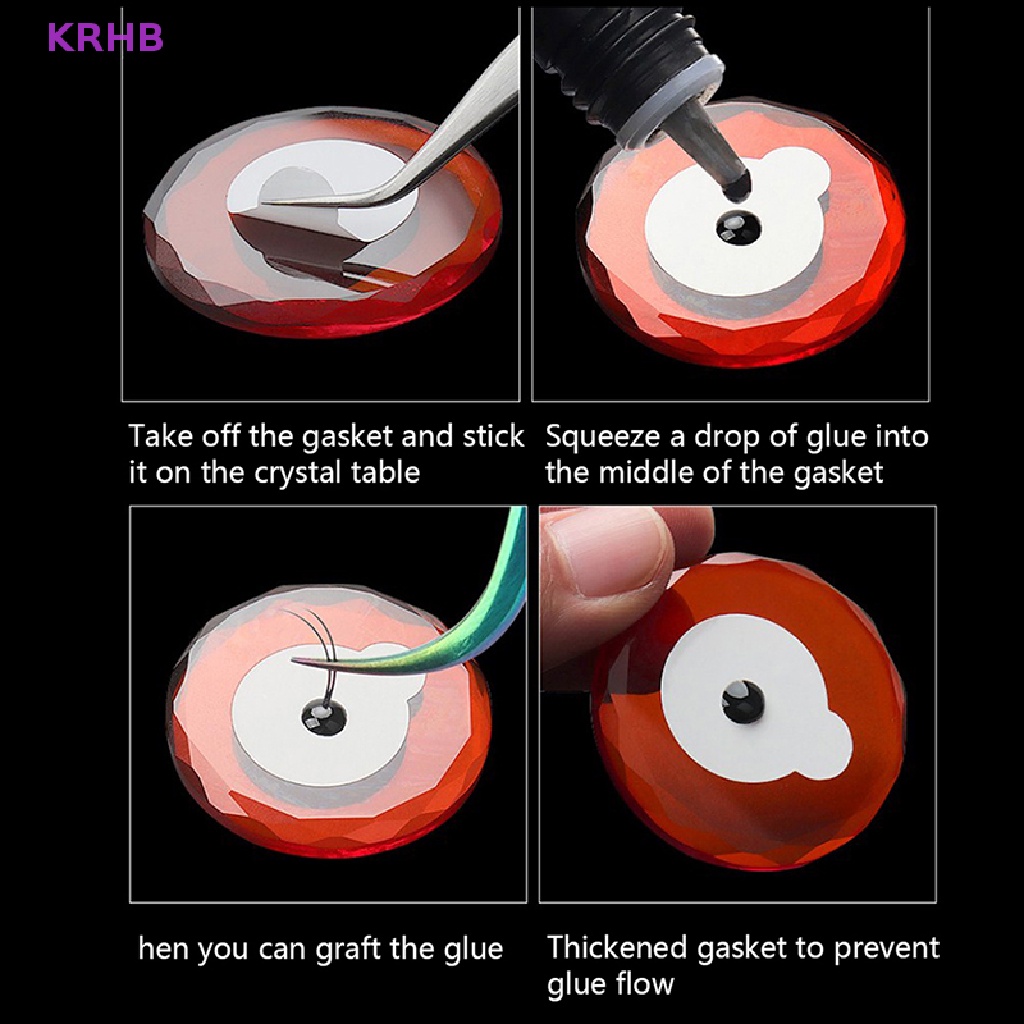 KRHB

Take off the gasket and stick it on the crystal table

Squeeze a drop of glue into the middle of the gasket

hen you can graft the glue

Thickened gasket to prevent glue flow