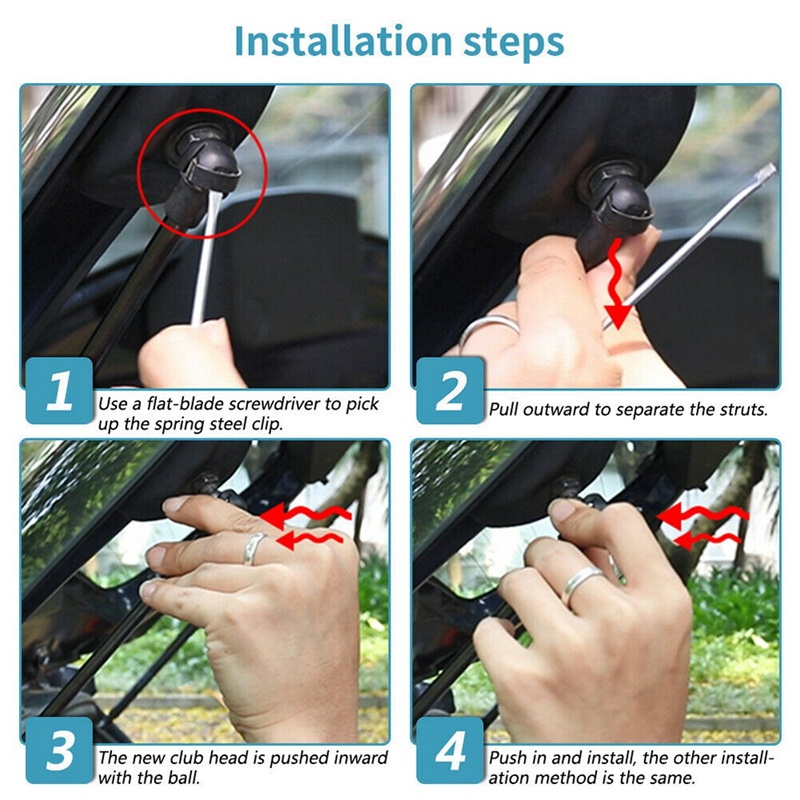 Installation steps

1
Use a flat-blade screwdriver to pick up the spring steel clip.

2
Pull outward to separate the struts.

3
The new club head is pushed inward with the ball.

4
Push in and install, the other installation method is the same.