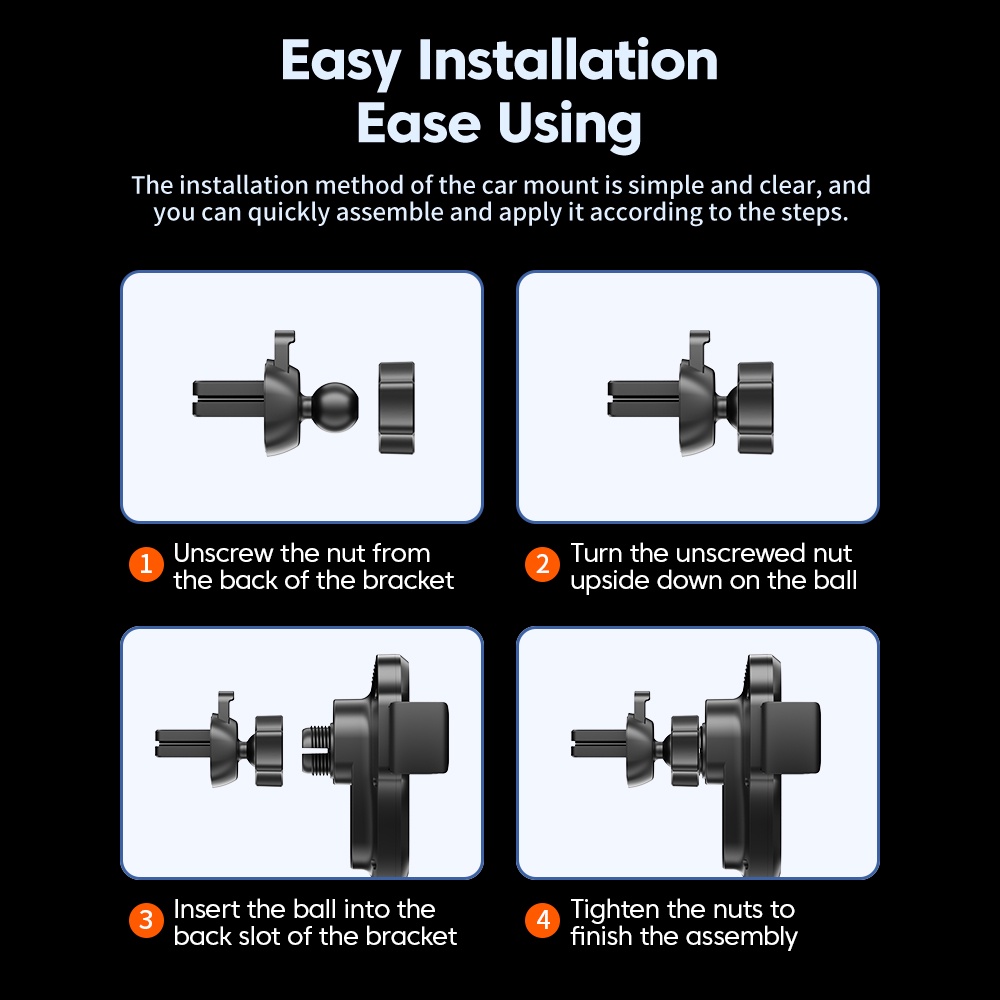 Easy Installation
Ease Using

The installation method of the car mount is simple and clear, and you can quickly assemble and apply it according to the steps.

1 Unscrew the nut from the back of the bracket

2 Turn the unscrewed nut upside down on the ball

3 Insert the ball into the back slot of the bracket

4 Tighten the nuts to finish the assembly