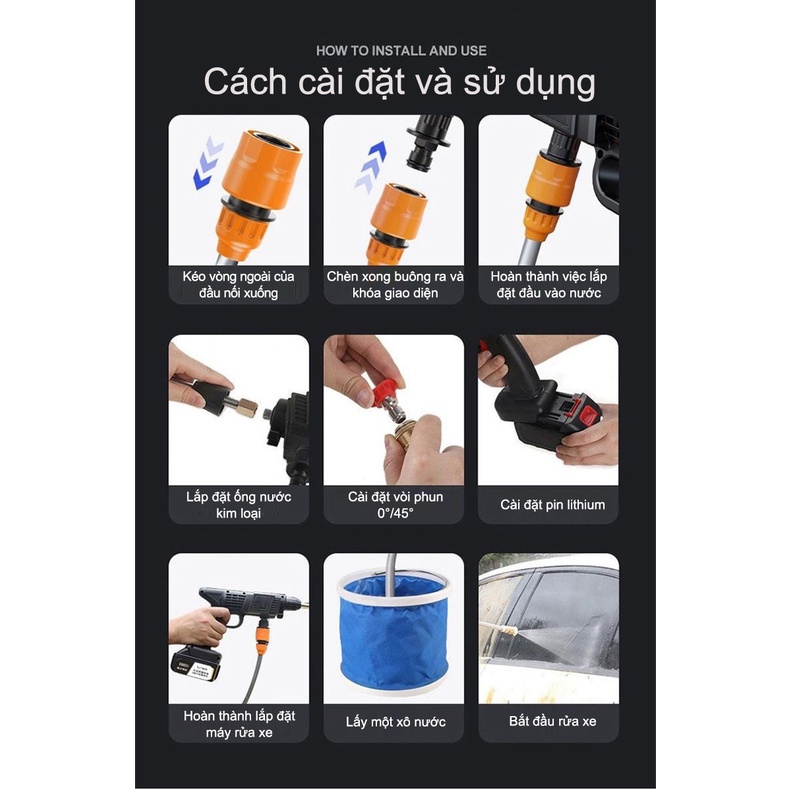 HOW TO INSTALL AND USE

Cách cài đặt và sử dụng

Kéo vòng ngoài của đầu nối xuống

Chèn xong buông ra và khóa giao diện

Hoàn thành việc lắp đặt đầu vào nước

Lắp đặt ống nước kim loại

Cài đặt vòi phun 0°/45°

Cài đặt pin lithium

Hoàn thành lắp đặt máy rửa xe

Lấy một xô nước

Bắt đầu rửa xe