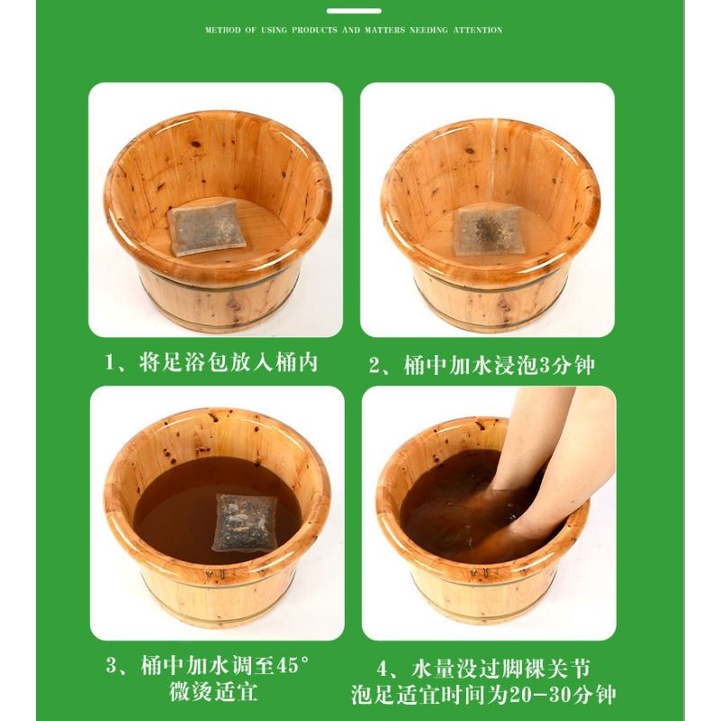 METHOD OF USING PRODUCTS AND MATTERS NEEDING ATTENTION

1、将足浴包放入桶内

2、桶中加水浸泡3分钟

3、桶中加水调至45°
微烫适宜

4、水量没过脚裸关节
泡足适宜时间为20-30分钟