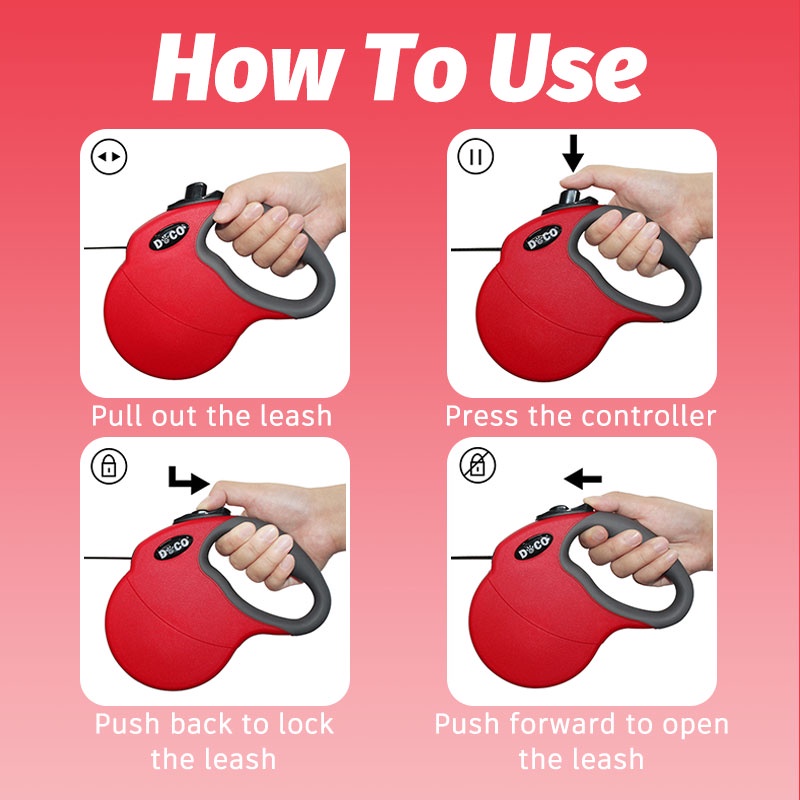 How To Use

DOCO

Pull out the leash

DOCO

Press the controller

DOCO

Push back to lock the leash

DOCO

Push forward to open the leash