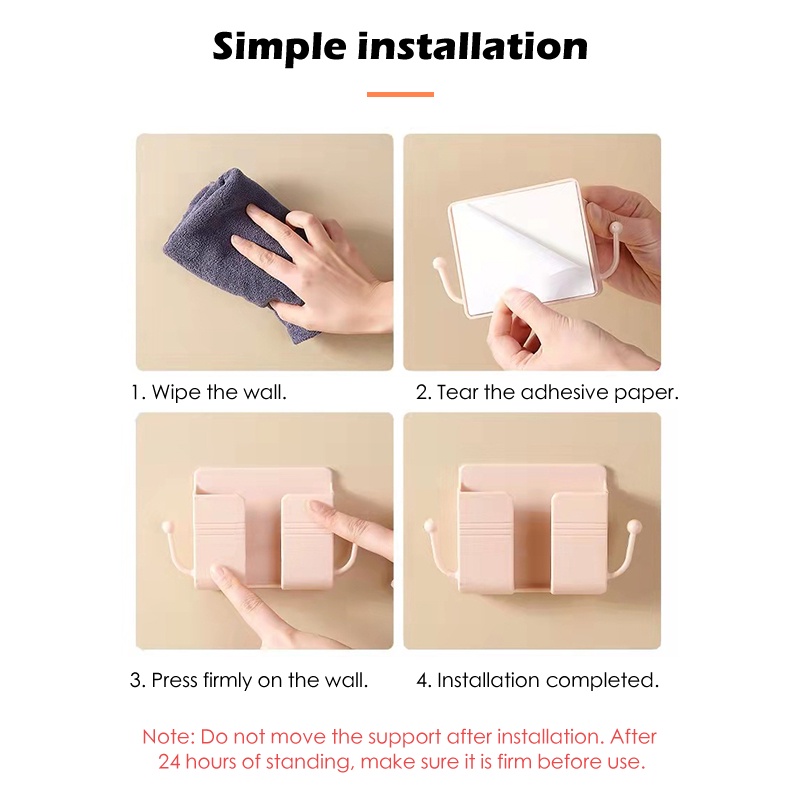 Simple installation

1. Wipe the wall.

2. Tear the adhesive paper.

3. Press firmly on the wall.

4. Installation completed.

Note: Do not move the support after installation. After 24 hours of standing, make sure it is firm before use.