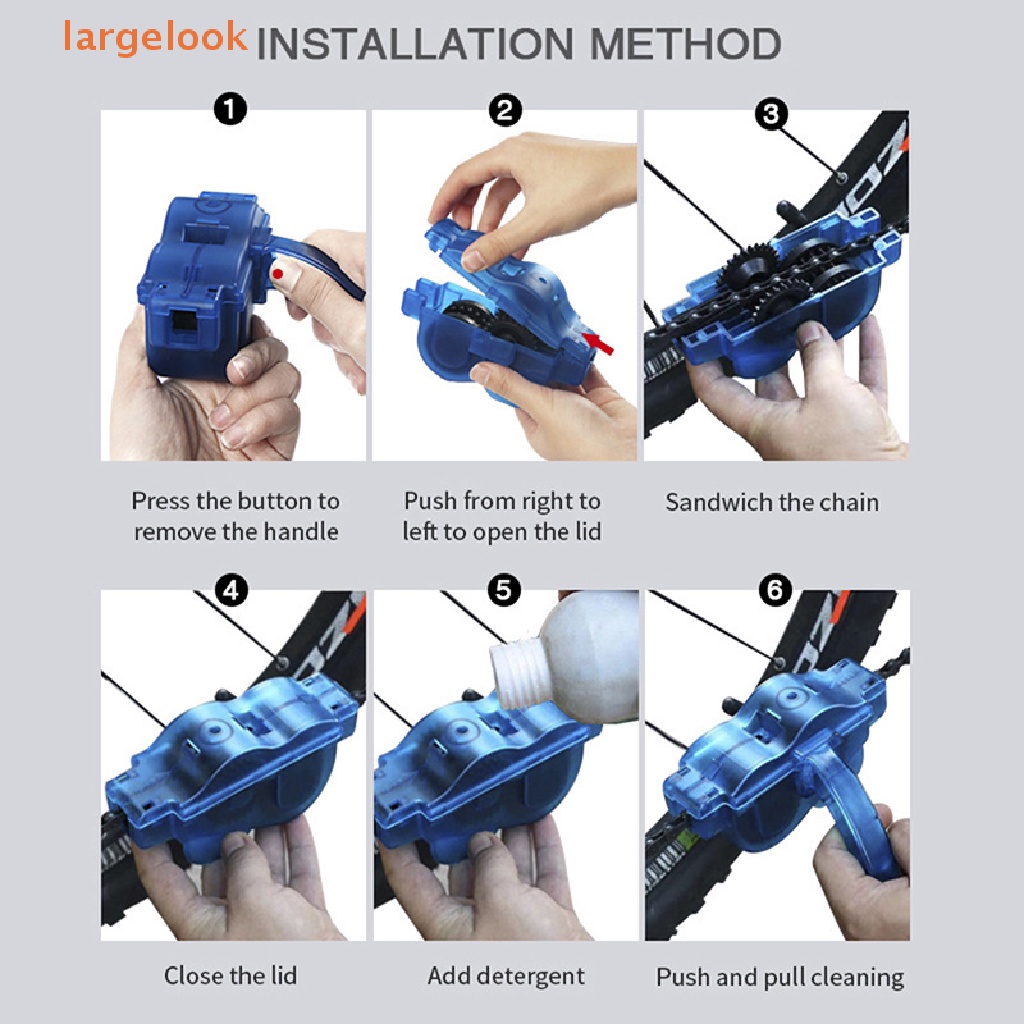 largelook INSTALLATION METHOD

1
Press the button to remove the handle

2
Push from right to left to open the lid

3
Sandwich the chain

4
Close the lid

5
Add detergent

6
Push and pull cleaning