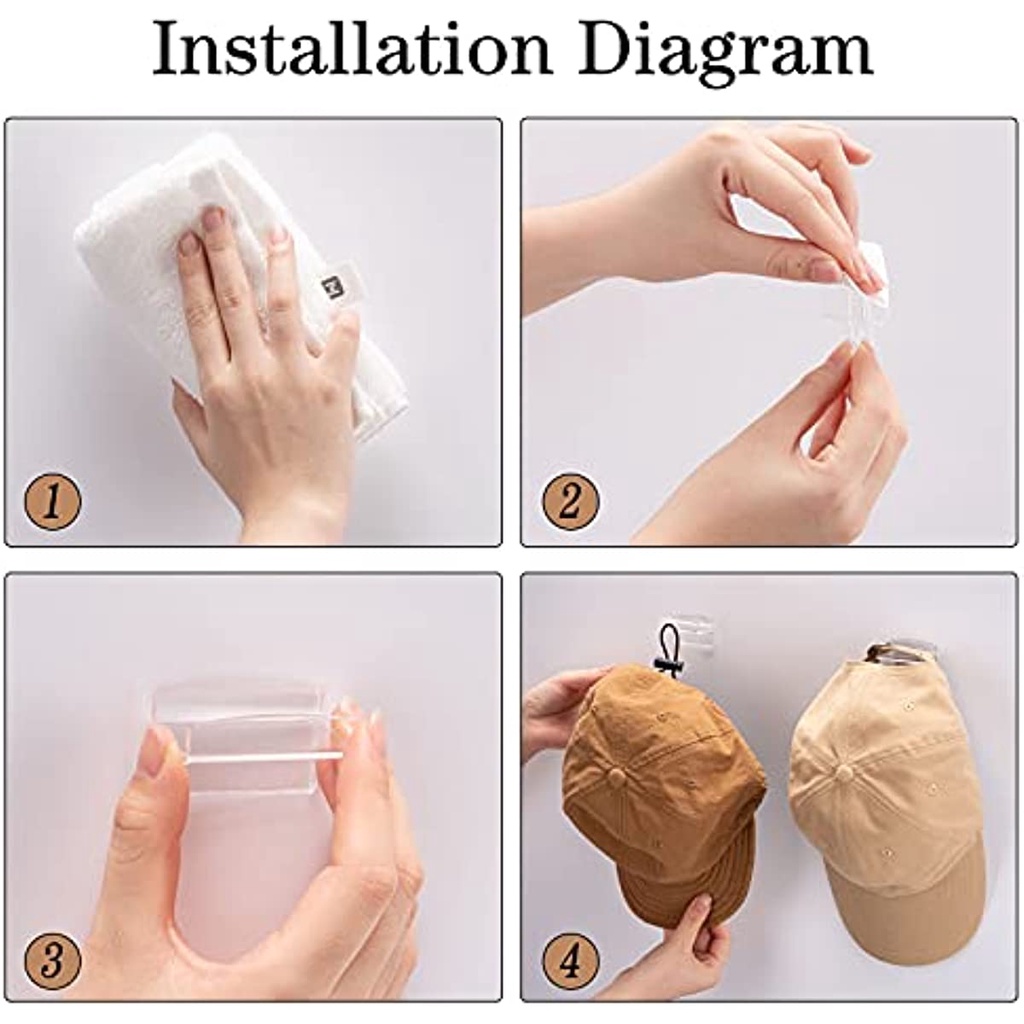 Installation Diagram

1

2

3

4