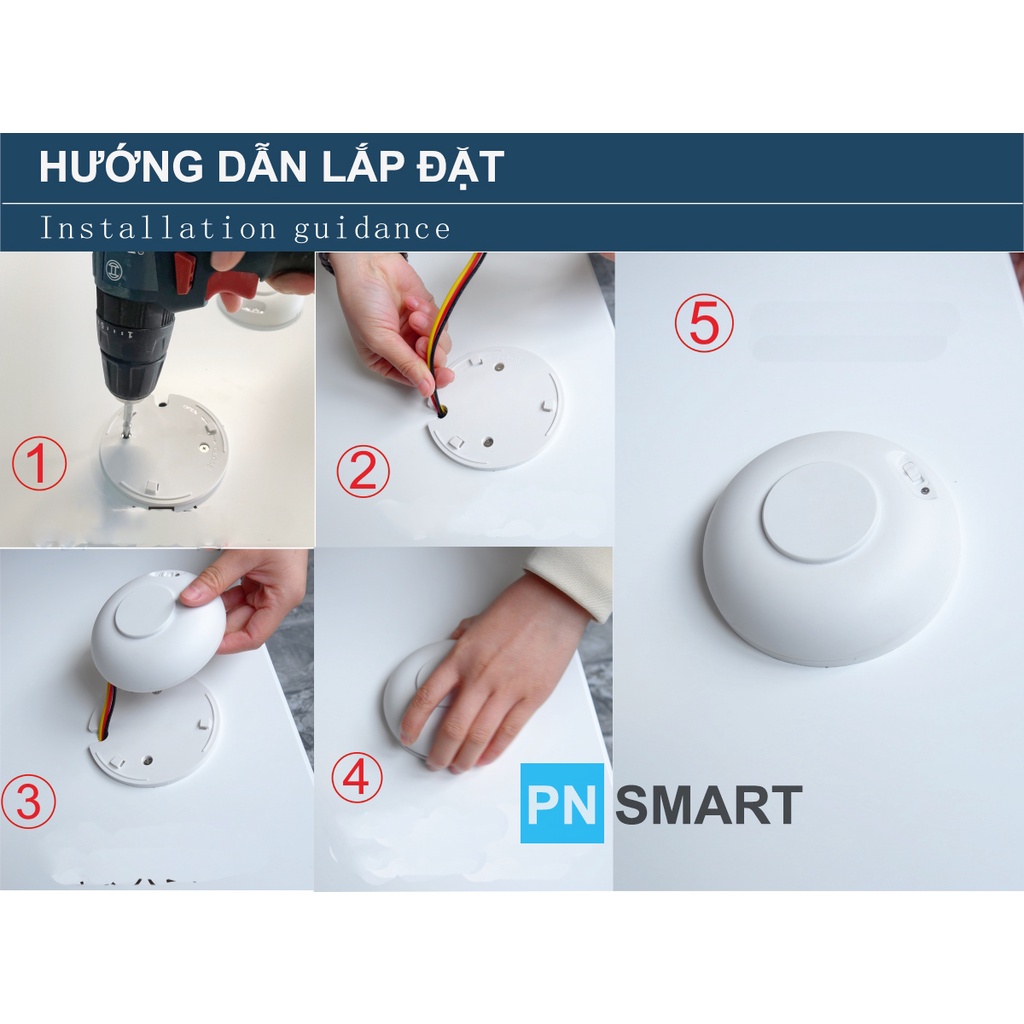 HƯỚNG DẪN LẮP ĐẶT

Installation guidance

①

②

⑤

③

④

PN SMART