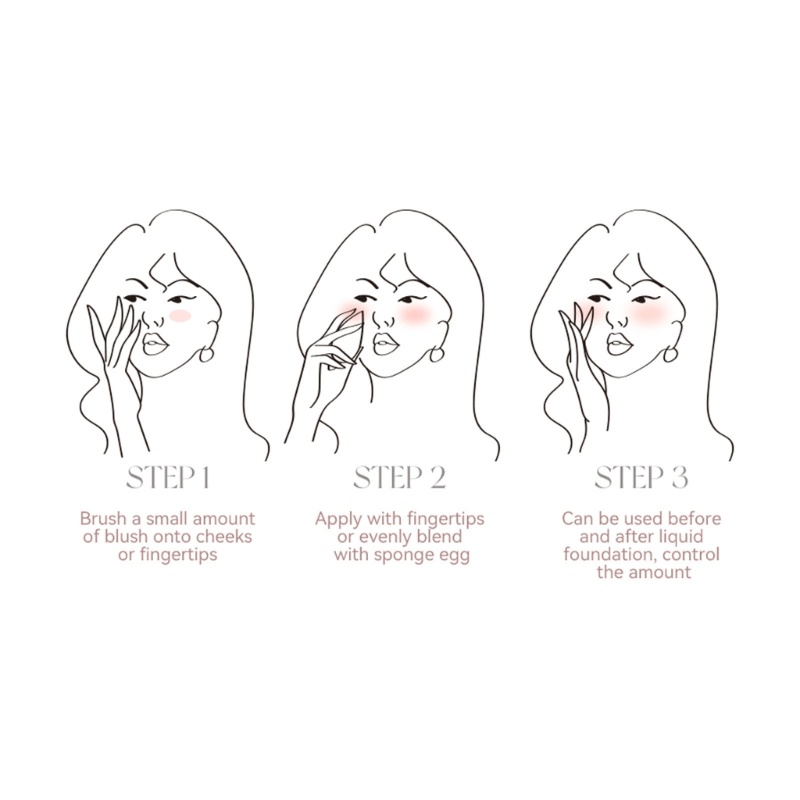 STEP 1

Brush a small amount of blush onto cheeks or fingertips

STEP 2

Apply with fingertips or evenly blend with sponge egg

STEP 3

Can be used before and after liquid foundation, control the amount