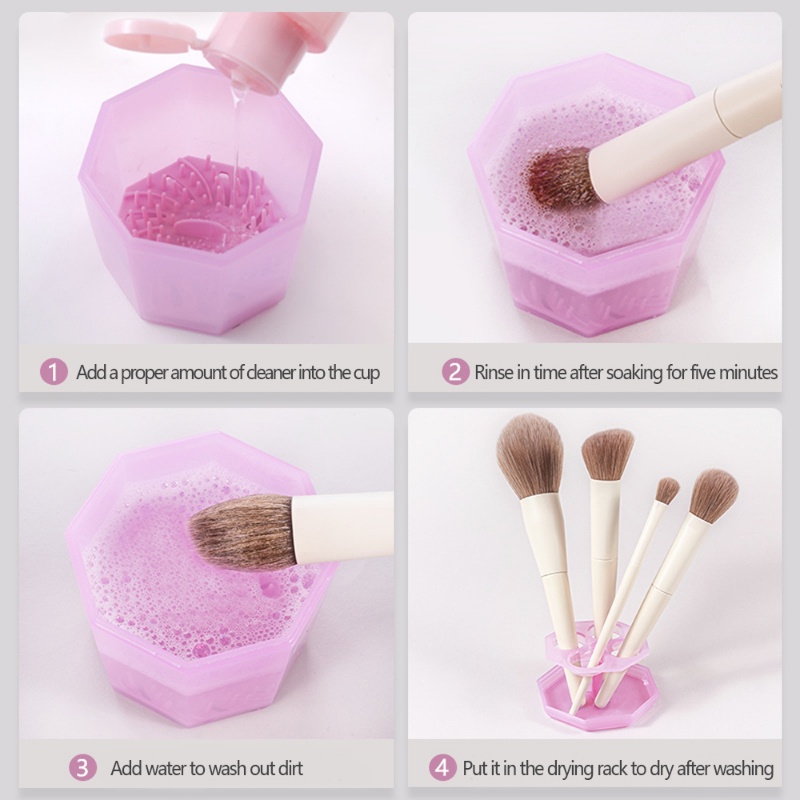 1 Add a proper amount of cleaner into the cup

2 Rinse in time after soaking for five minutes

3 Add water to wash out dirt

4 Put it in the drying rack to dry after washing