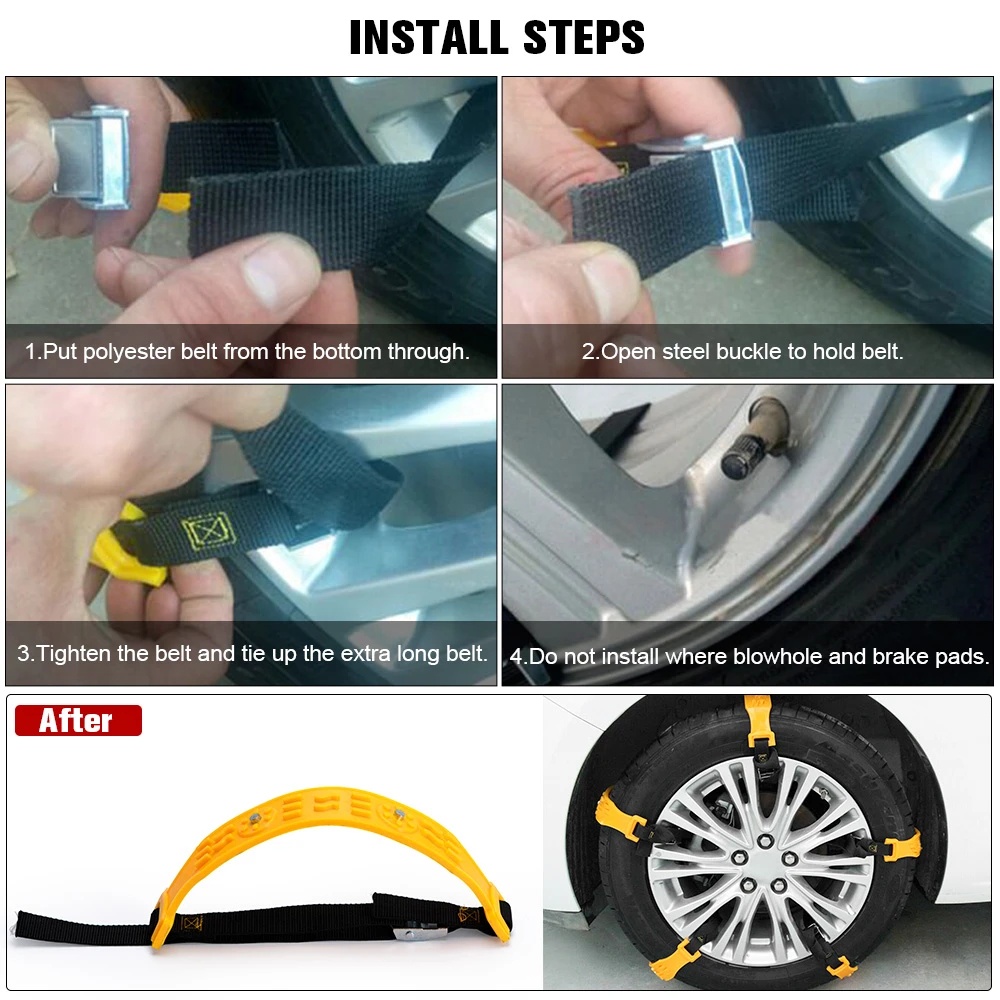 INSTALL STEPS

1.Put polyester belt from the bottom through.

2.Open steel buckle to hold belt.

3.Tighten the belt and tie up the extra long belt.

4.Do not install where blowhole and brake pads.

After