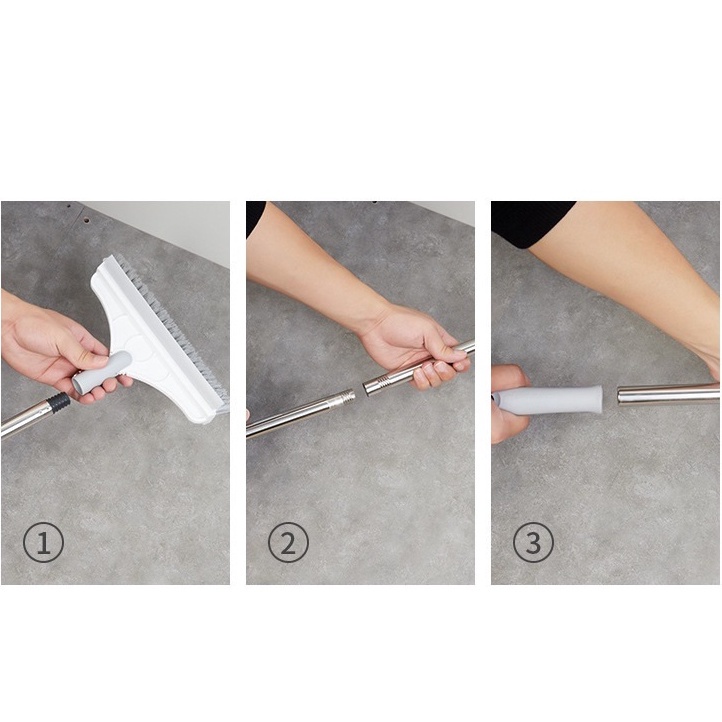 ①

②

③