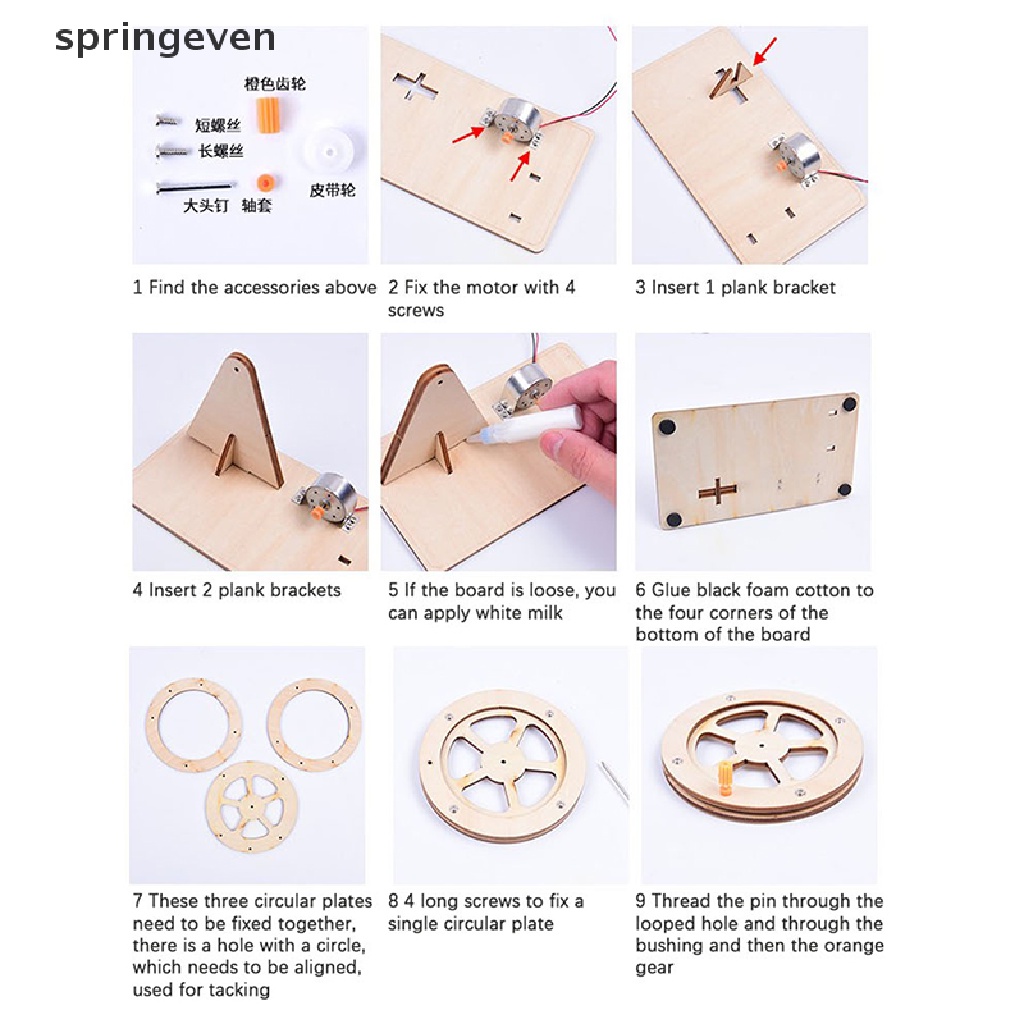 springeven

橙色齿轮
短螺丝
长螺丝
皮带轮
大头钉 轴套

1 Find the accessories above

2 Fix the motor with 4 screws

3 Insert 1 plank bracket

4 Insert 2 plank brackets

5 If the board is loose, you can apply white milk

6 Glue black foam cotton to the four corners of the bottom of the board

7 These three circular plates need to be fixed together, there is a hole with a circle, which needs to be aligned, used for tacking

8 4 long screws to fix a single circular plate

9 Thread the pin through the looped hole and through the bushing and then the orange gear