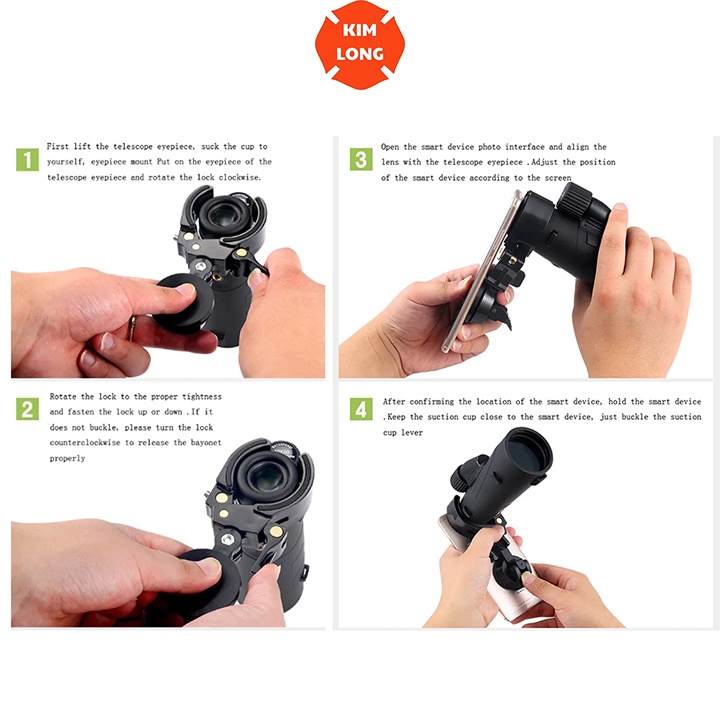 KIM LONG

1 First lift the telescope eyepiece, suck the cup to yourself, eyepiece mount Put on the eyepiece of the telescope eyepiece and rotate the lock clockwise.

2 Rotate the lock to the proper tightness and fasten the lock up or down .If it does not buckle, please turn the lock counterclockwise to release the bayonet properly

3 Open the smart device photo interface and align the lens with the telescope eyepiece .Adjust the position of the smart device according to the screen

4 After confirming the location of the smart device, hold the smart device .Keep the suction cup close to the smart device, just buckle the suction cup lever