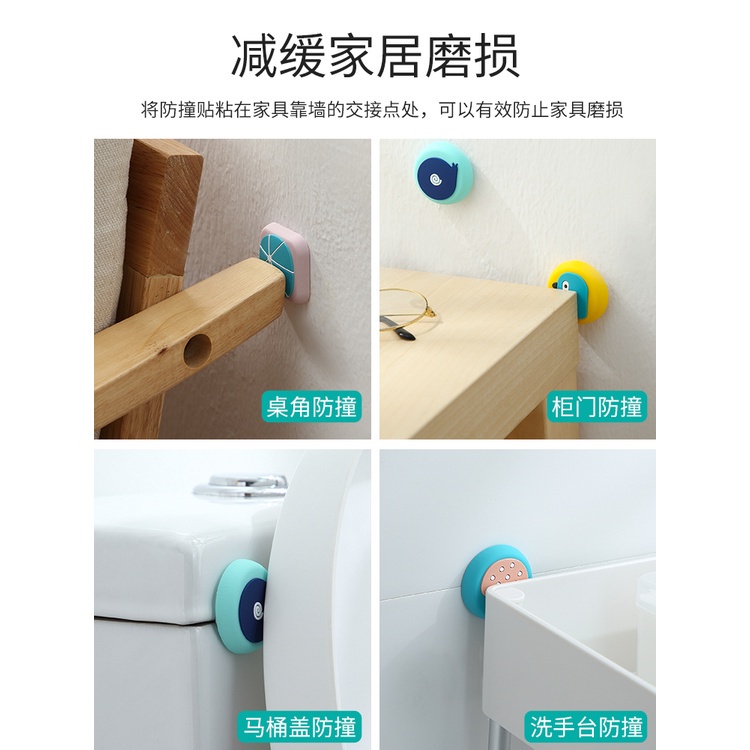 减缓家居磨损

将防撞贴粘在家具靠墙的交接点处，可以有效防止家具磨损

桌角防撞

柜门防撞

马桶盖防撞

洗手台防撞