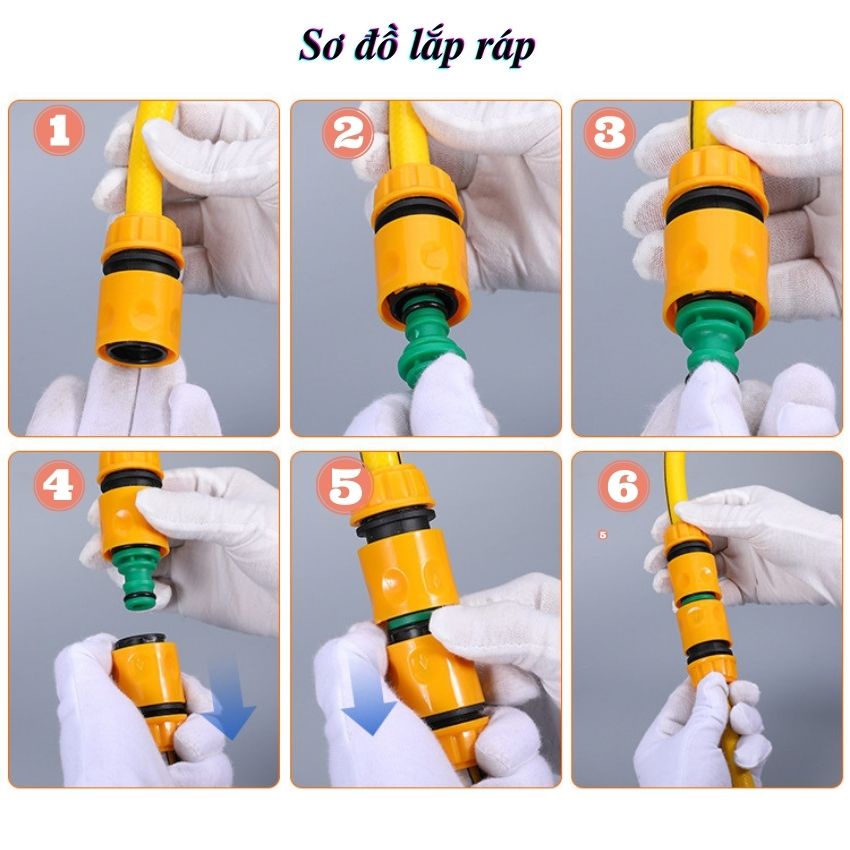 Sơ đồ lắp ráp

1

2

3

4

5

6

5