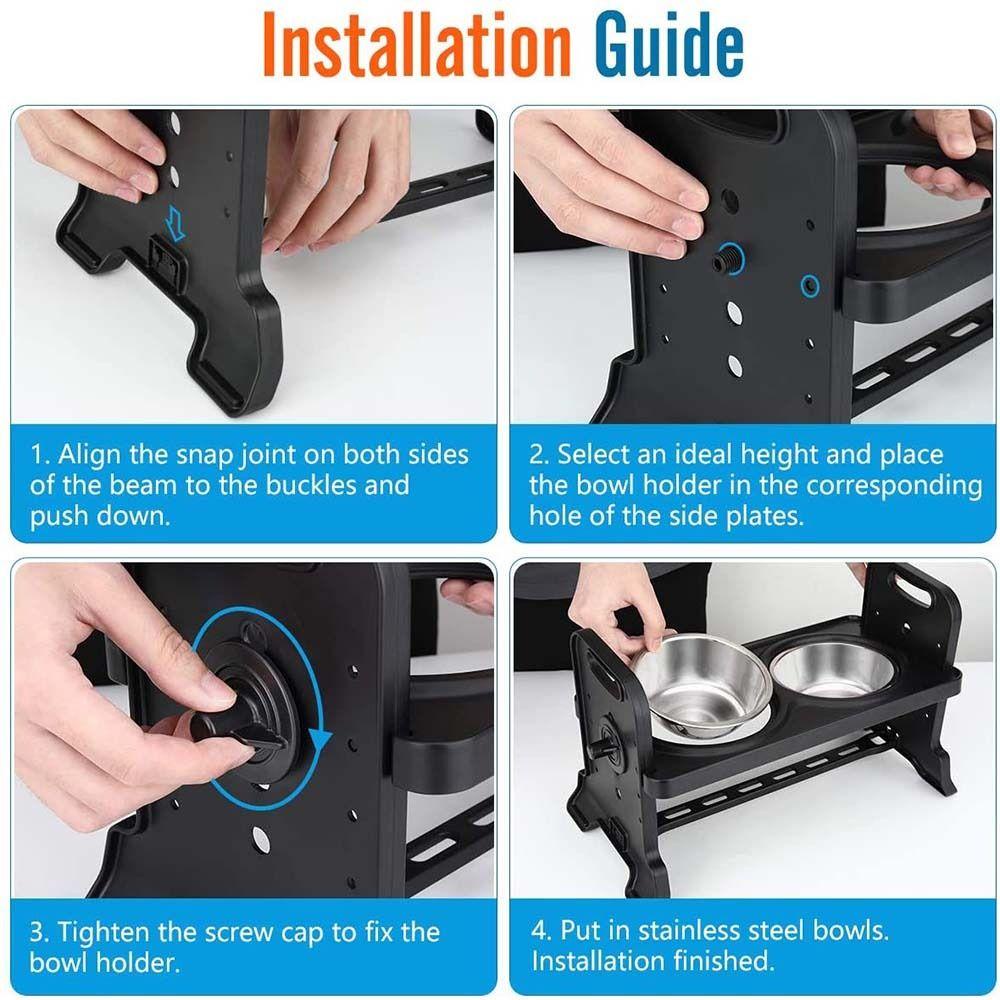 Installation Guide

1. Align the snap joint on both sides of the beam to the buckles and push down.

2. Select an ideal height and place the bowl holder in the corresponding hole of the side plates.

3. Tighten the screw cap to fix the bowl holder.

4. Put in stainless steel bowls. Installation finished.