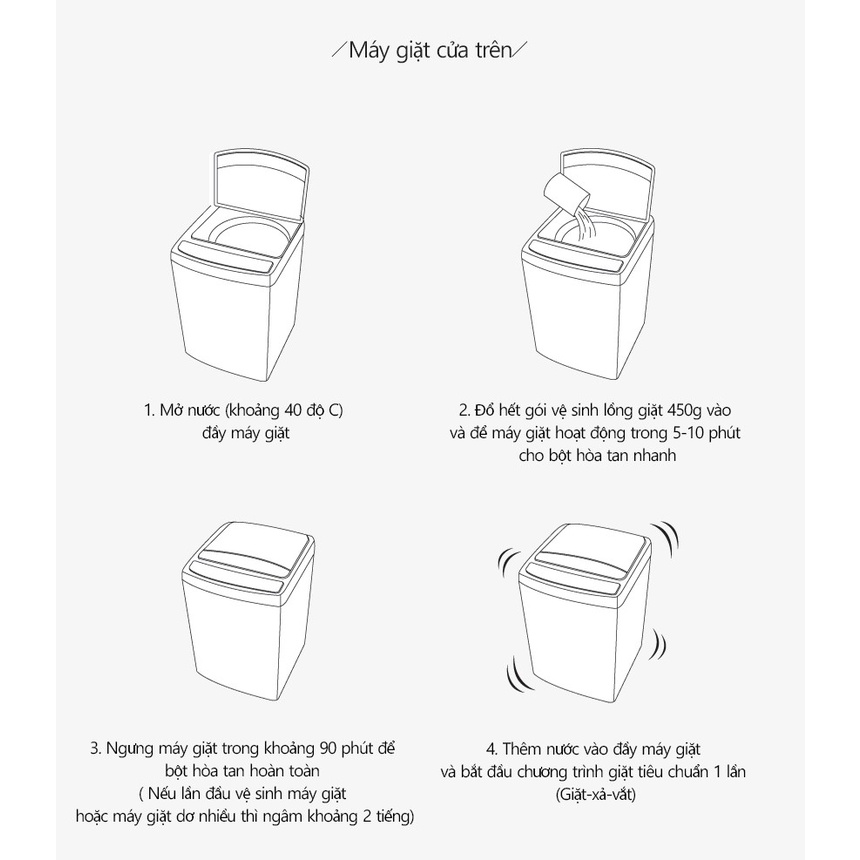 ／Máy giặt cửa trên／

1. Mở nước (khoảng 40 độ C)
đầy máy giặt

2. Đổ hết gói vệ sinh lồng giặt 450g vào
và để máy giặt hoạt động trong 5-10 phút
cho bột hòa tan nhanh

3. Ngưng máy giặt trong khoảng 90 phút để
bột hòa tan hoàn toàn
( Nếu lần đầu vệ sinh máy giặt
hoặc máy giặt dơ nhiều thì ngâm khoảng 2 tiếng)

4. Thêm nước vào đầy máy giặt
và bắt đầu chương trình giặt tiêu chuẩn 1 lần
(Giặt-xả-vắt)