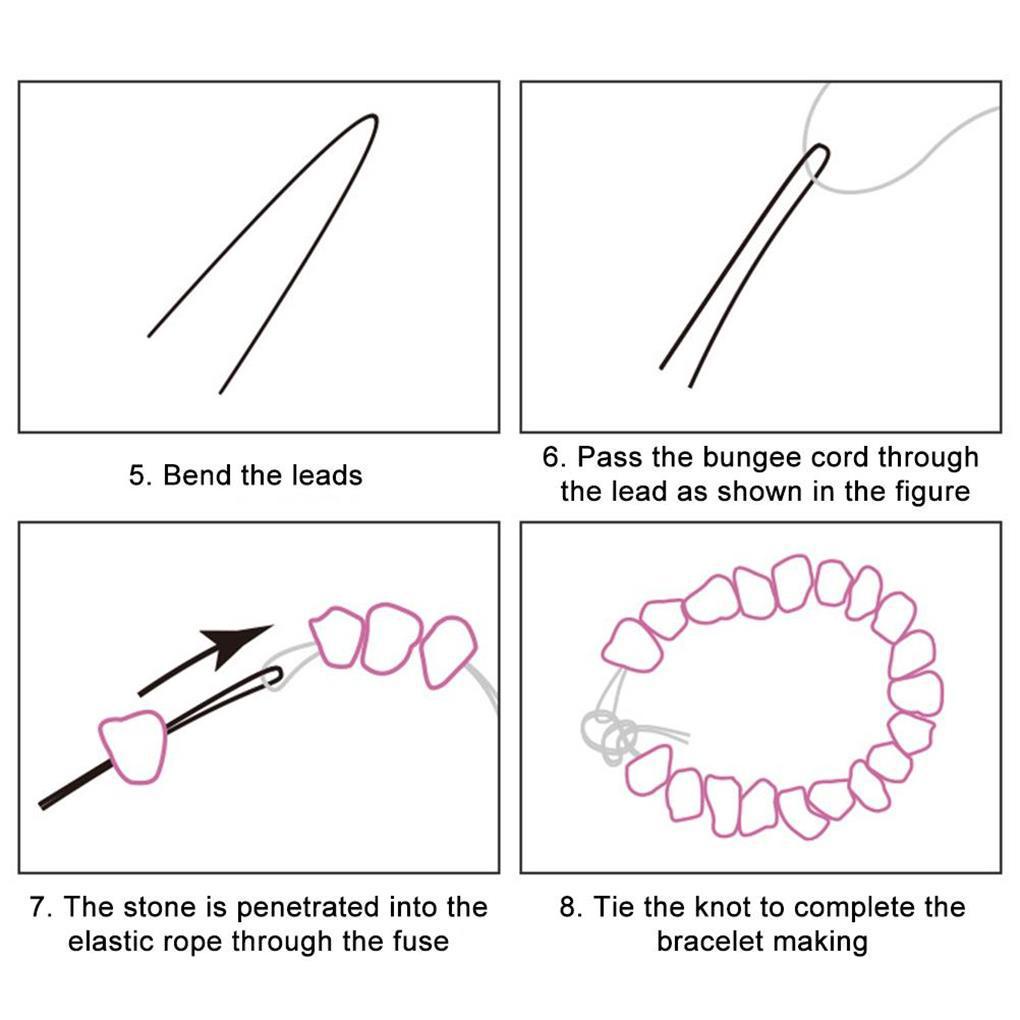 5. Bend the leads

6. Pass the bungee cord through the lead as shown in the figure

7. The stone is penetrated into the elastic rope through the fuse

8. Tie the knot to complete the bracelet making