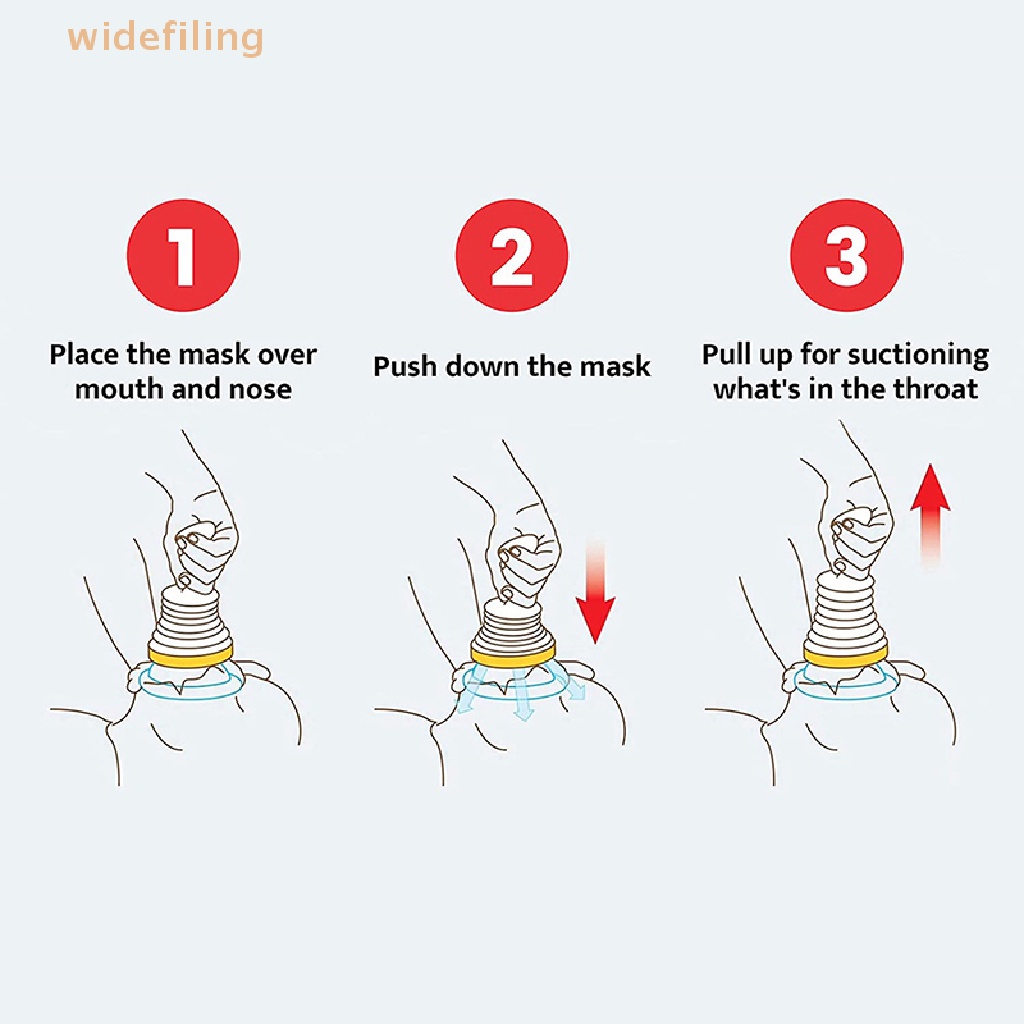 widefiling

1

Place the mask over mouth and nose

2

Push down the mask

3

Pull up for suctioning what's in the throat