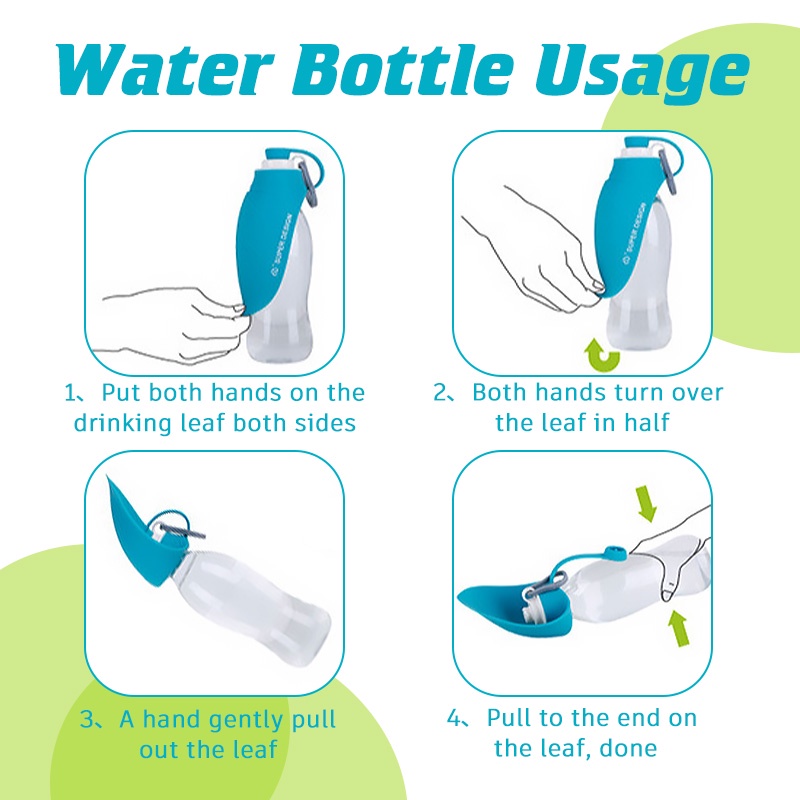 Water Bottle Usage

SUPER DESIGN

1、Put both hands on the drinking leaf both sides

SUPER DESIGN

2、Both hands turn over the leaf in half

3、A hand gently pull out the leaf

4、Pull to the end on the leaf, done