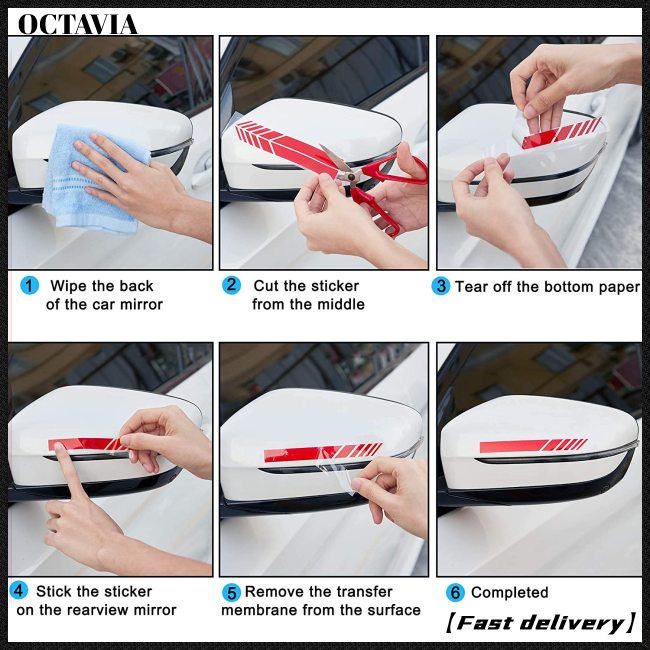 OCTAVIA

1 Wipe the back of the car mirror

2 Cut the sticker from the middle

3 Tear off the bottom paper

4 Stick the sticker on the rearview mirror

5 Remove the transfer membrane from the surface

6 Completed

【Fast delivery】