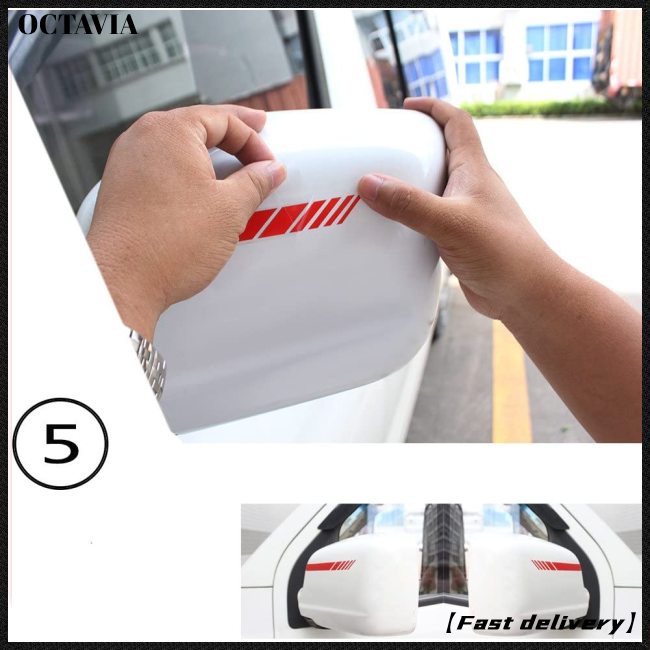 OCTAVIA

5

【Fast delivery】