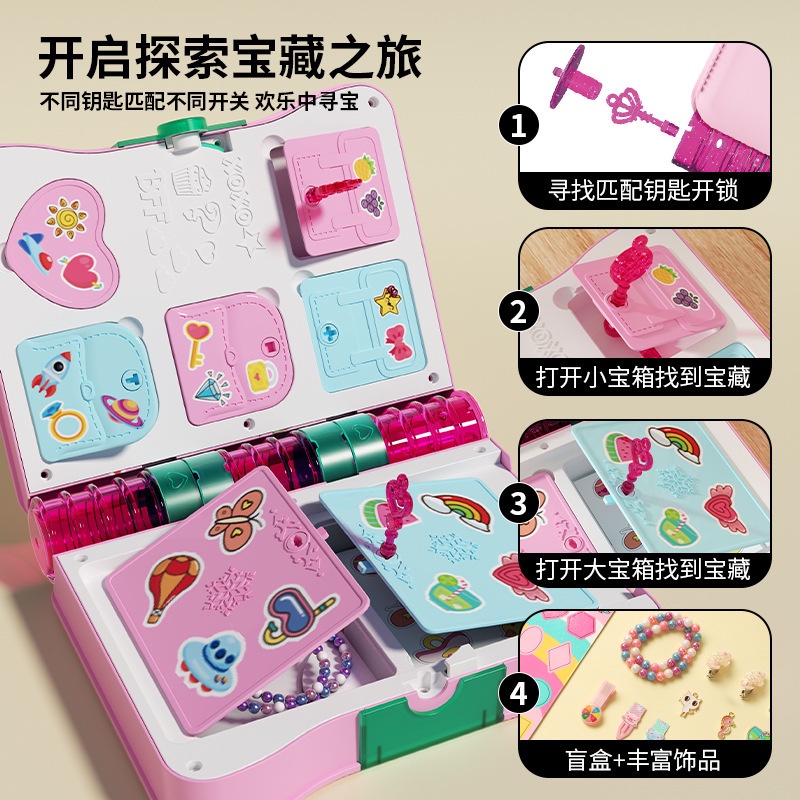 开启探索宝藏之旅

不同钥匙匹配不同开关 欢乐中寻宝

1
寻找匹配钥匙开锁

2
打开小宝箱找到宝藏

3
打开大宝箱找到宝藏

4
盲盒+丰富饰品