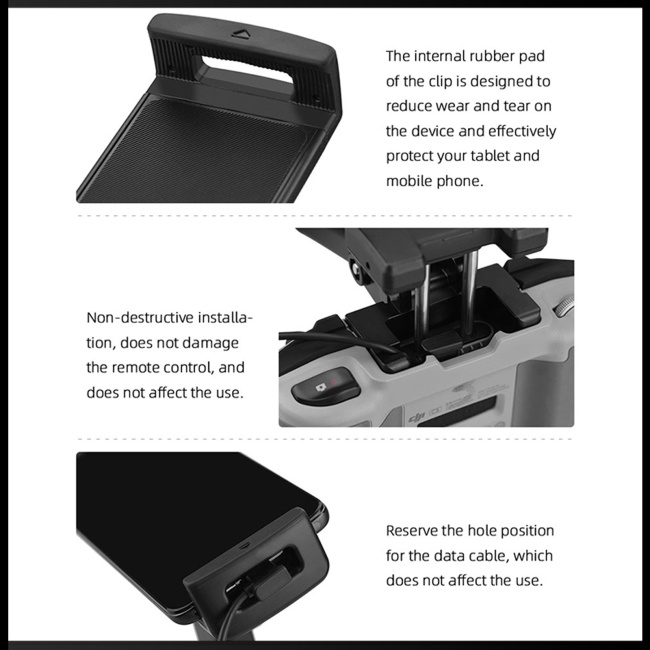 The internal rubber pad of the clip is designed to reduce wear and tear on the device and effectively protect your tablet and mobile phone.

Non-destructive installation, does not damage the remote control, and does not affect the use.

dji

Reserve the hole position for the data cable, which does not affect the use.