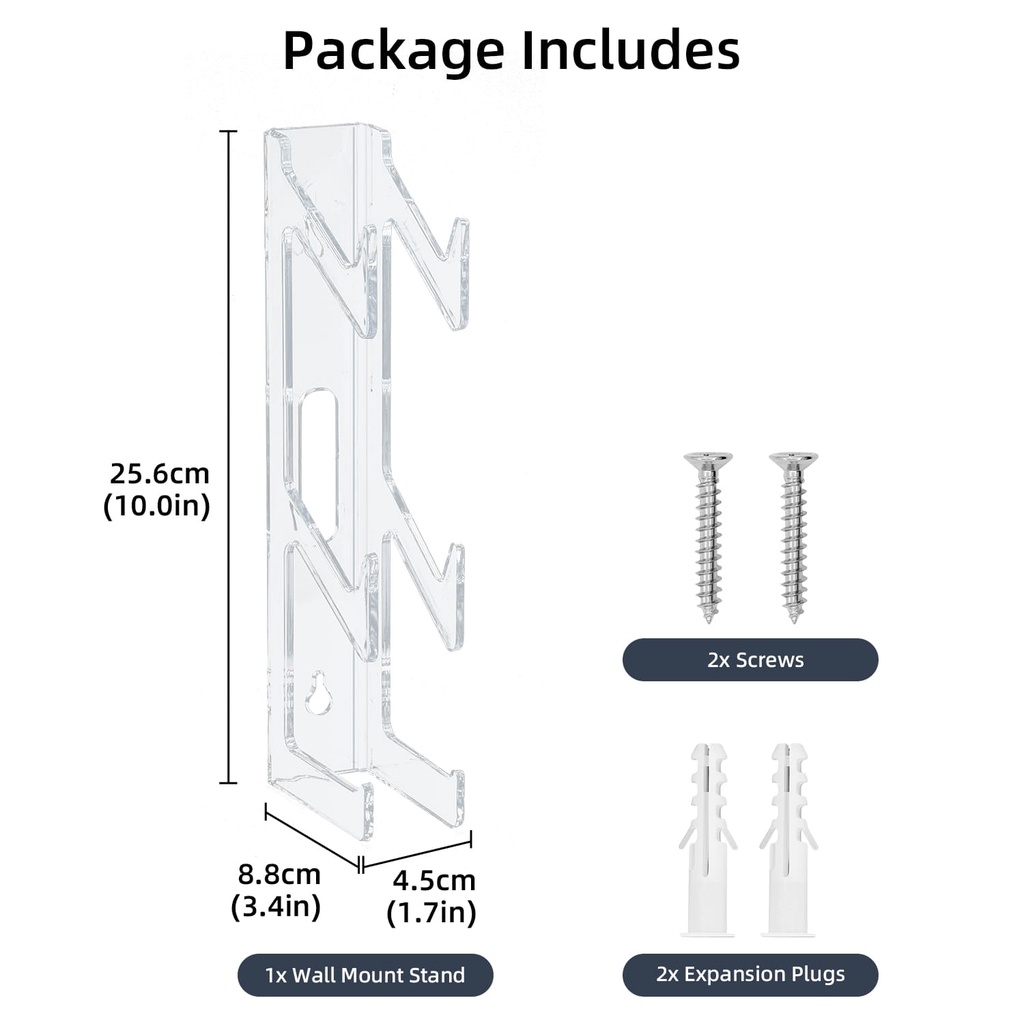 Package Includes

25.6cm
(10.0in)

8.8cm
(3.4in)

4.5cm
(1.7in)

1x Wall Mount Stand

2x Screws

2x Expansion Plugs