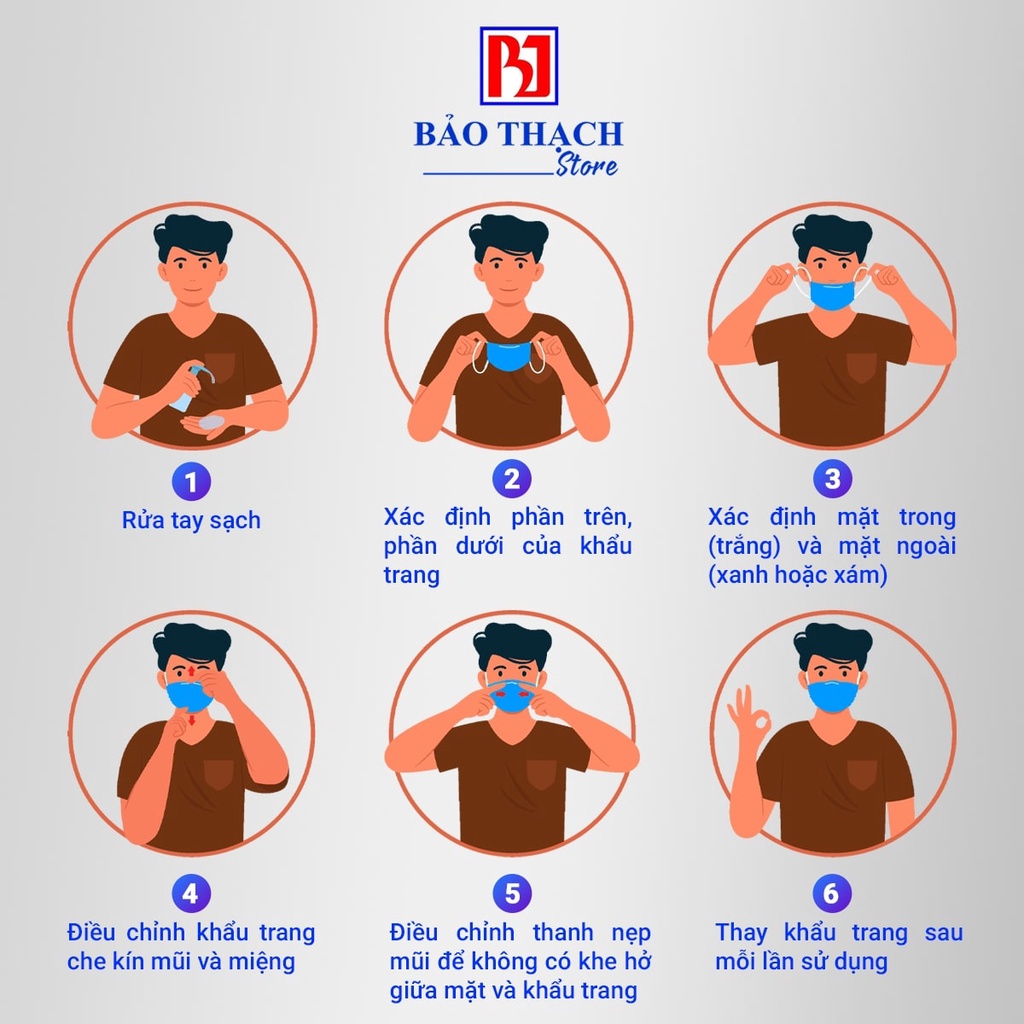 BT

BẢO THẠCH
Store

1
Rửa tay sạch

2
Xác định phần trên, phần dưới của khẩu trang

3
Xác định mặt trong (trắng) và mặt ngoài (xanh hoặc xám)

4
Điều chỉnh khẩu trang che kín mũi và miệng

5
Điều chỉnh thanh nẹp mũi để không có khe hở giữa mặt và khẩu trang

6
Thay khẩu trang sau mỗi lần sử dụng