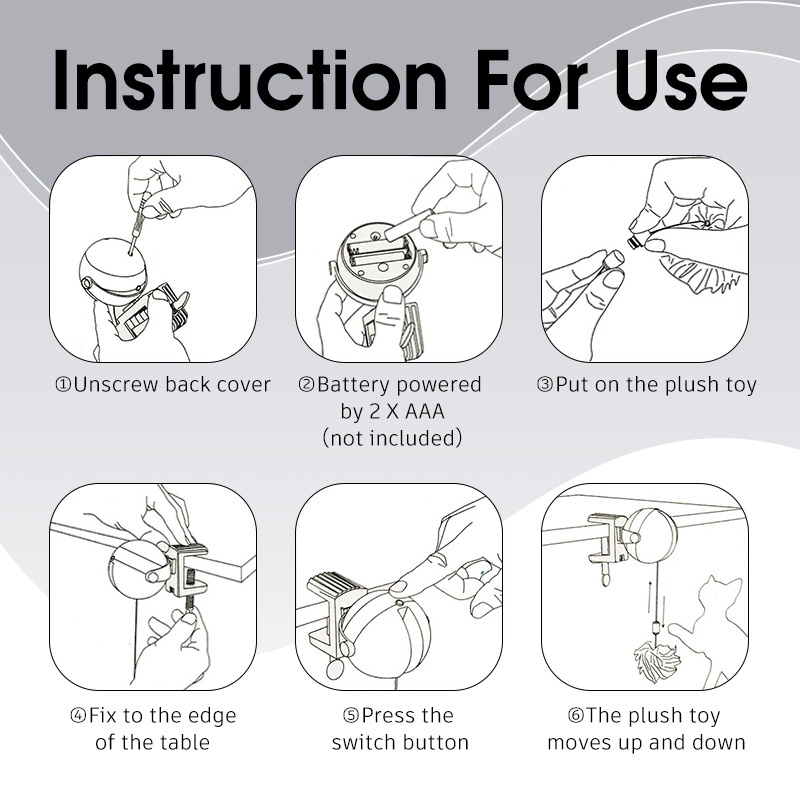 Instruction For Use

①Unscrew back cover

②Battery powered by 2 X AAA (not included)

③Put on the plush toy

④Fix to the edge of the table

⑤Press the switch button

⑥The plush toy moves up and down