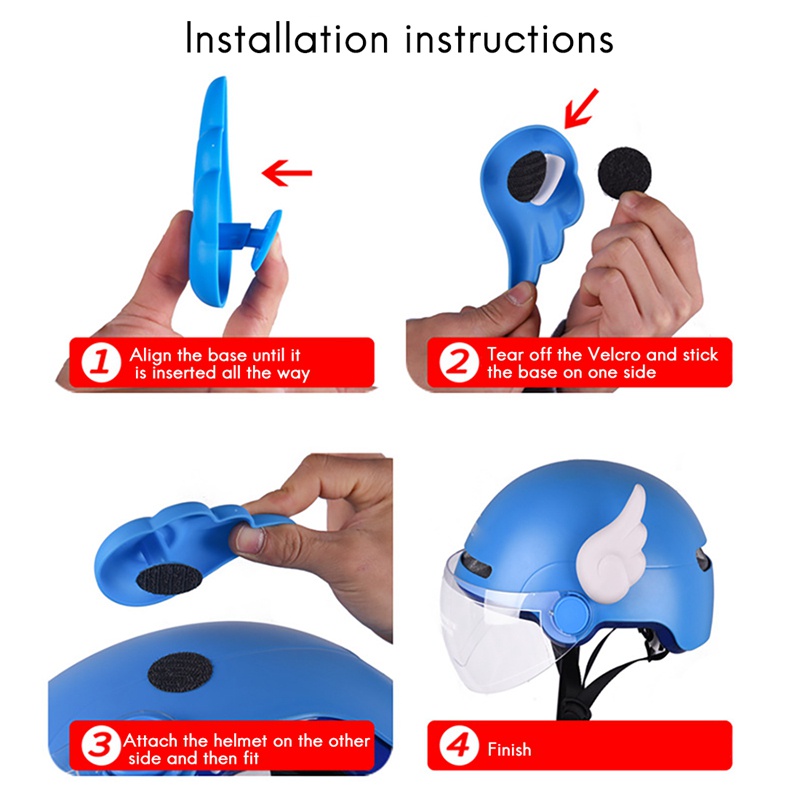 Installation instructions

1 Align the base until it is inserted all the way

2 Tear off the Velcro and stick the base on one side

3 Attach the helmet on the other side and then fit

4 Finish