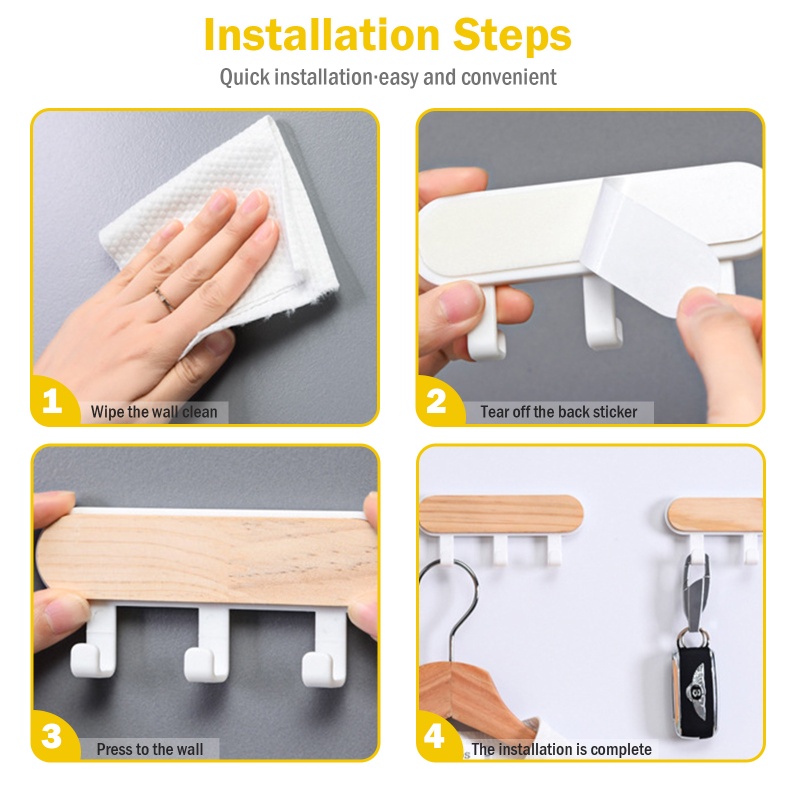 Installation Steps

Quick installation·easy and convenient

1 Wipe the wall clean

2 Tear off the back sticker

3 Press to the wall

4 The installation is complete