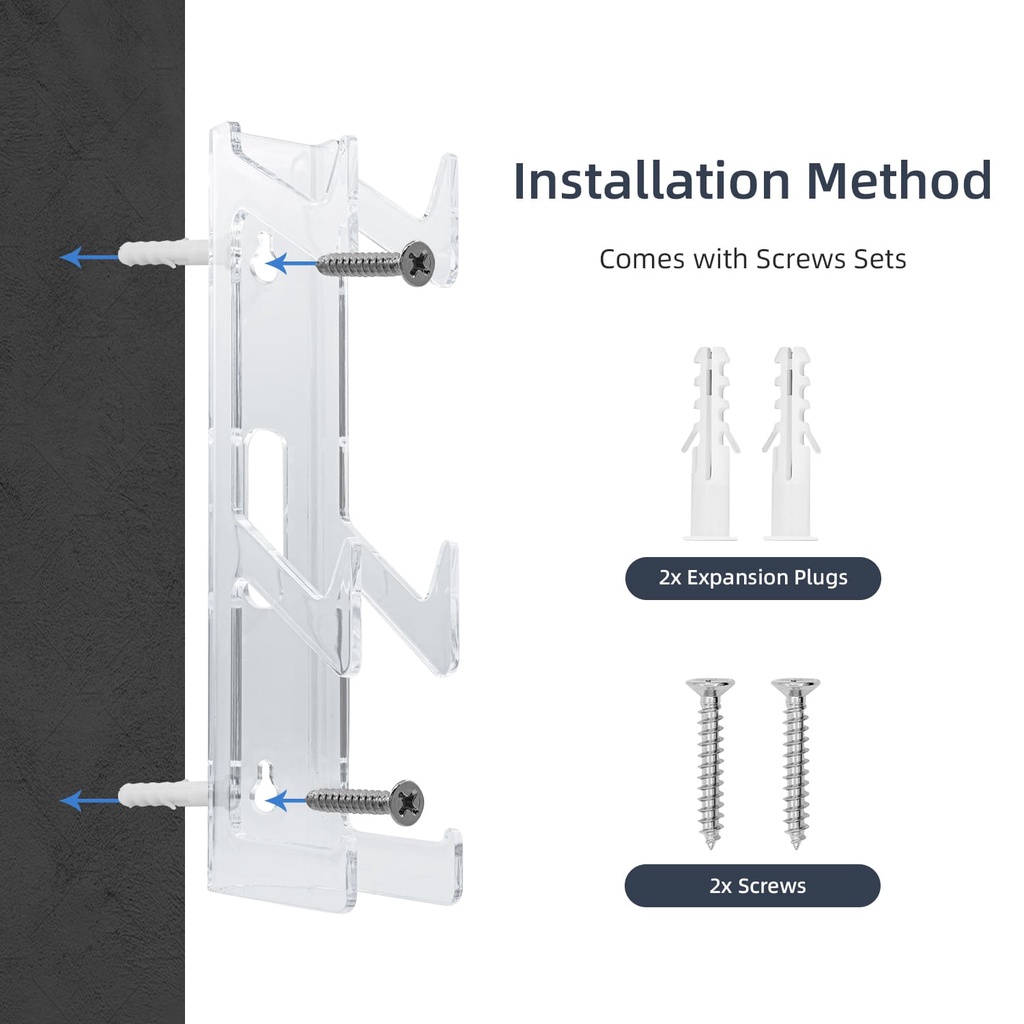 Installation Method

Comes with Screws Sets

2x Expansion Plugs

2x Screws