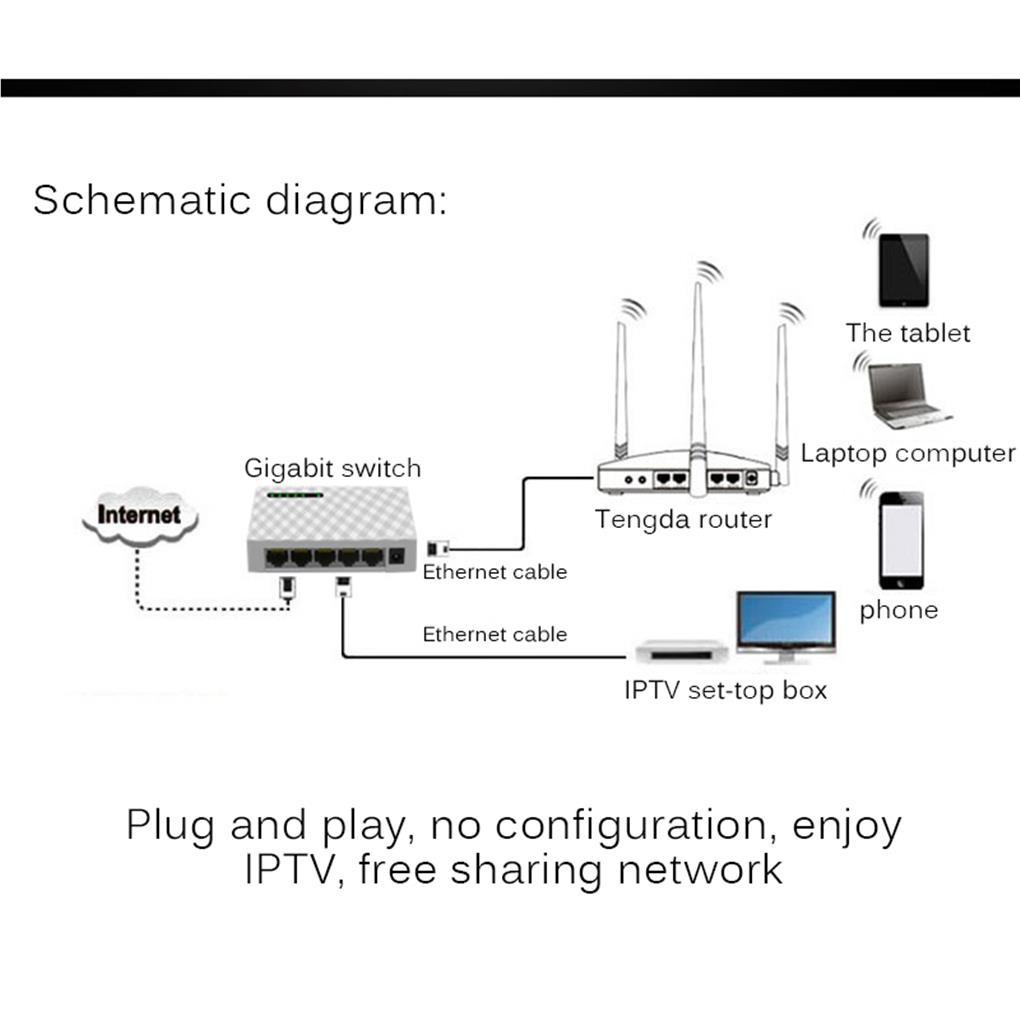 Schematic diagram:

The tablet

Laptop computer

Gigabit switch

Internet

Tengda router

Ethernet cable

phone

Ethernet cable

IPTV set-top box

Plug and play, no configuration, enjoy IPTV, free sharing network