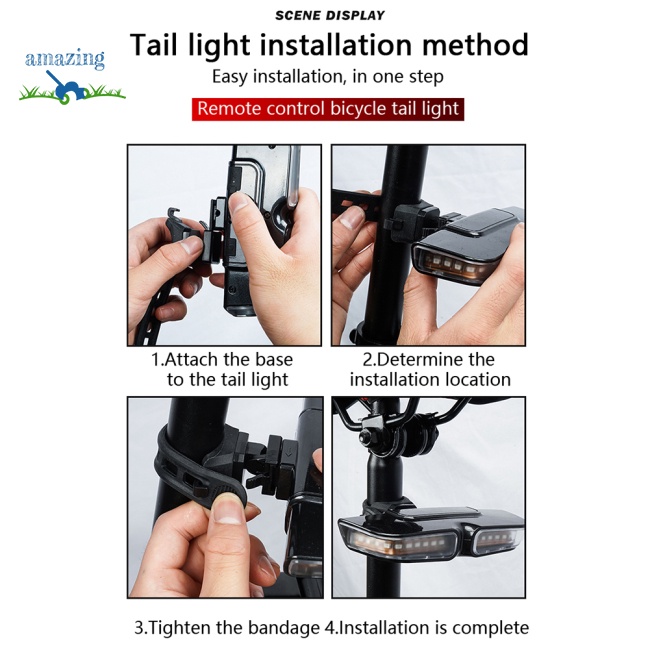 amazing

SCENE DISPLAY

Tail light installation method

Easy installation, in one step

Remote control bicycle tail light

1.Attach the base to the tail light

2.Determine the installation location

3.Tighten the bandage

4.Installation is complete