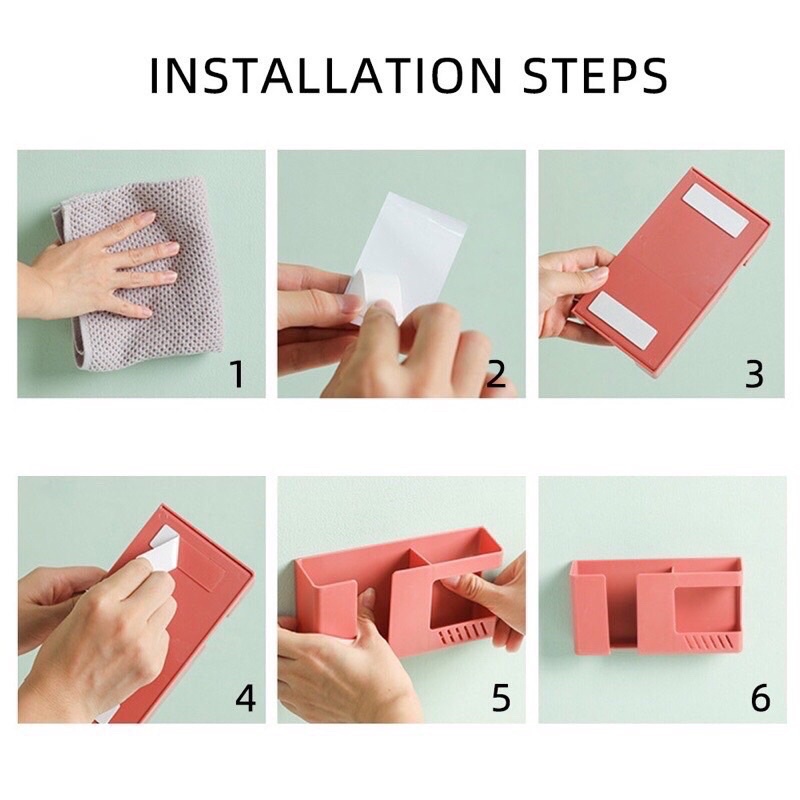 INSTALLATION STEPS

1

2

3

4

5

6