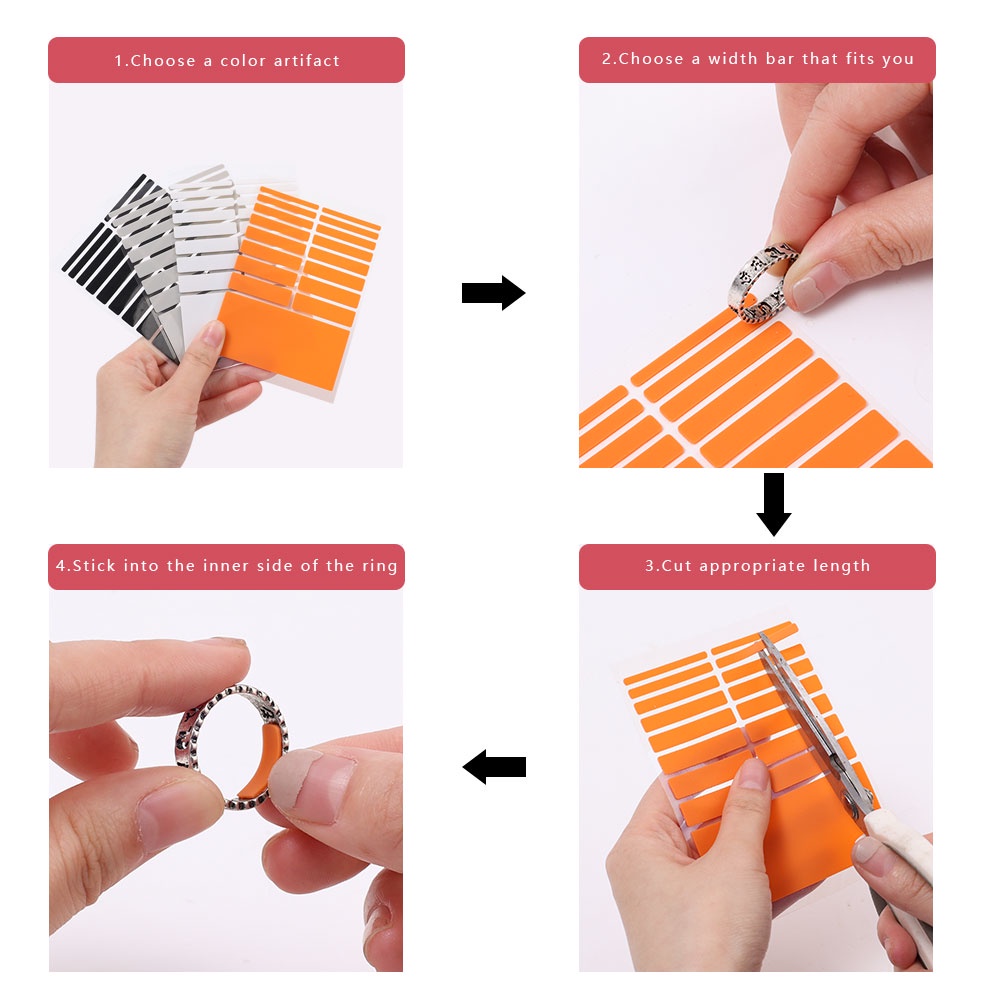 1.Choose a color artifact

2.Choose a width bar that fits you

3.Cut appropriate length

4.Stick into the inner side of the ring