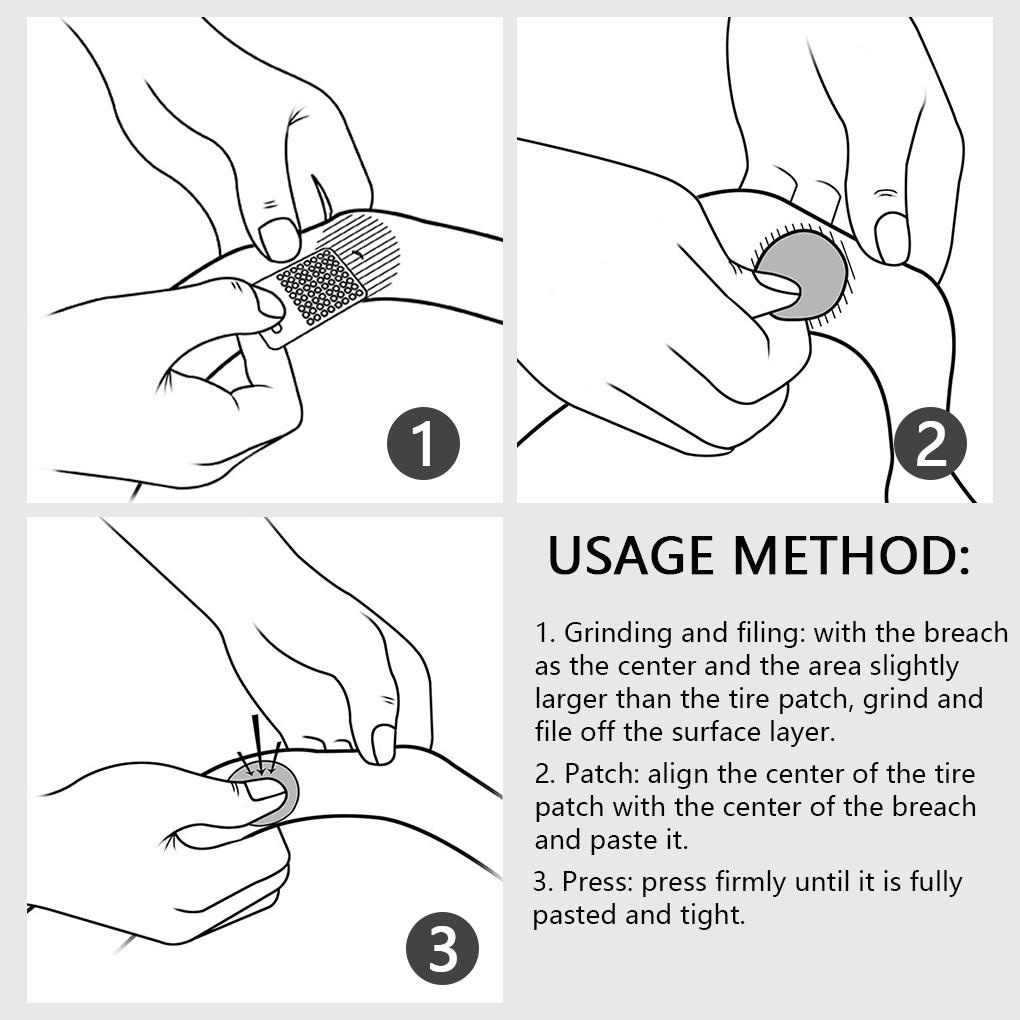 1

2

3

USAGE METHOD:

1. Grinding and filing: with the breach as the center and the area slightly larger than the tire patch, grind and file off the surface layer.

2. Patch: align the center of the tire patch with the center of the breach and paste it.

3. Press: press firmly until it is fully pasted and tight.