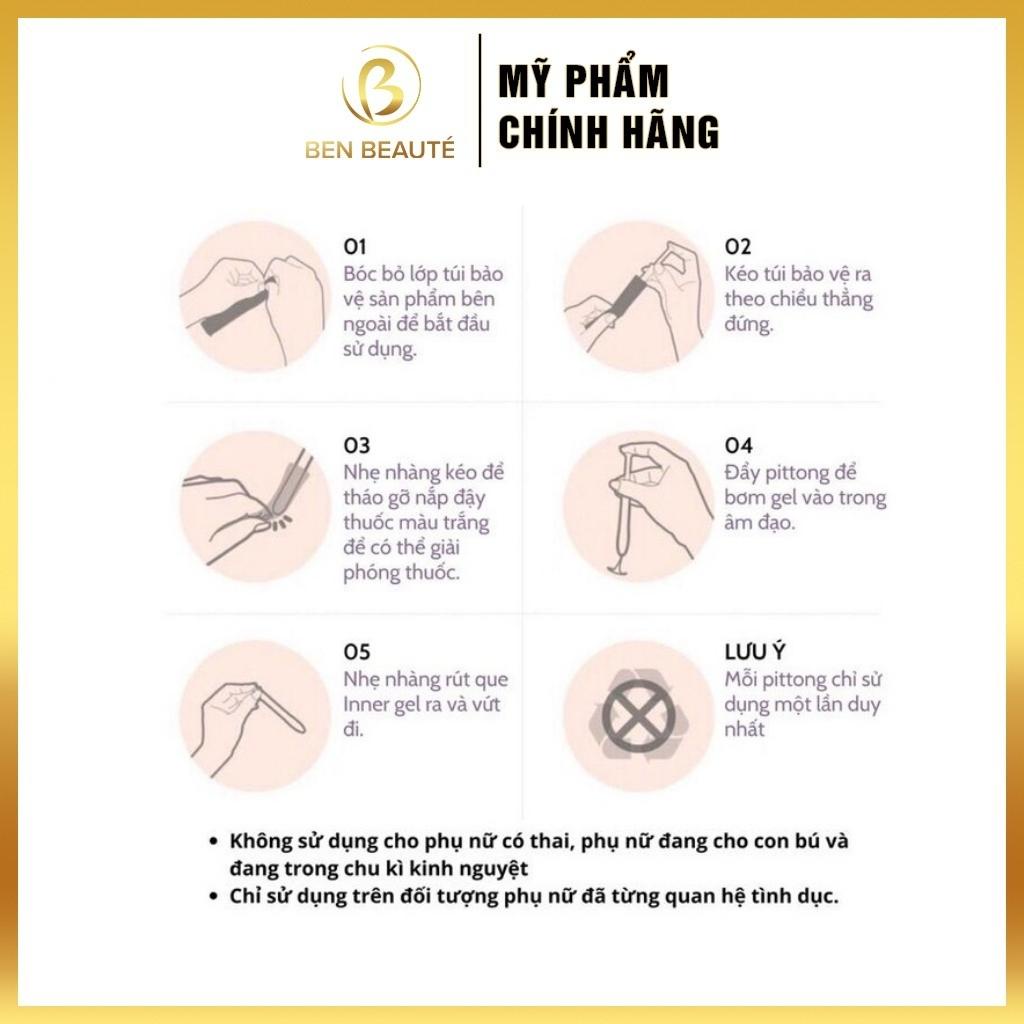 B
BEN BEAUTÉ

MỸ PHẨM
CHÍNH HÃNG

01
Bóc bỏ lớp túi bảo vệ sản phẩm bên ngoài để bắt đầu sử dụng.

02
Kéo túi bảo vệ ra theo chiều thẳng đứng.

03
Nhẹ nhàng kéo để tháo gỡ nắp đậy thuốc màu trắng để có thể giải phóng thuốc.

04
Đẩy pittong để bơm gel vào trong âm đạo.

05
Nhẹ nhàng rút que Inner gel ra và vứt đi.

LƯU Ý
Mỗi pittong chỉ sử dụng một lần duy nhất

• Không sử dụng cho phụ nữ có thai, phụ nữ đang cho con bú và đang trong chu kì kinh nguyệt
• Chỉ sử dụng trên đối tượng phụ nữ đã từng quan hệ tình dục.