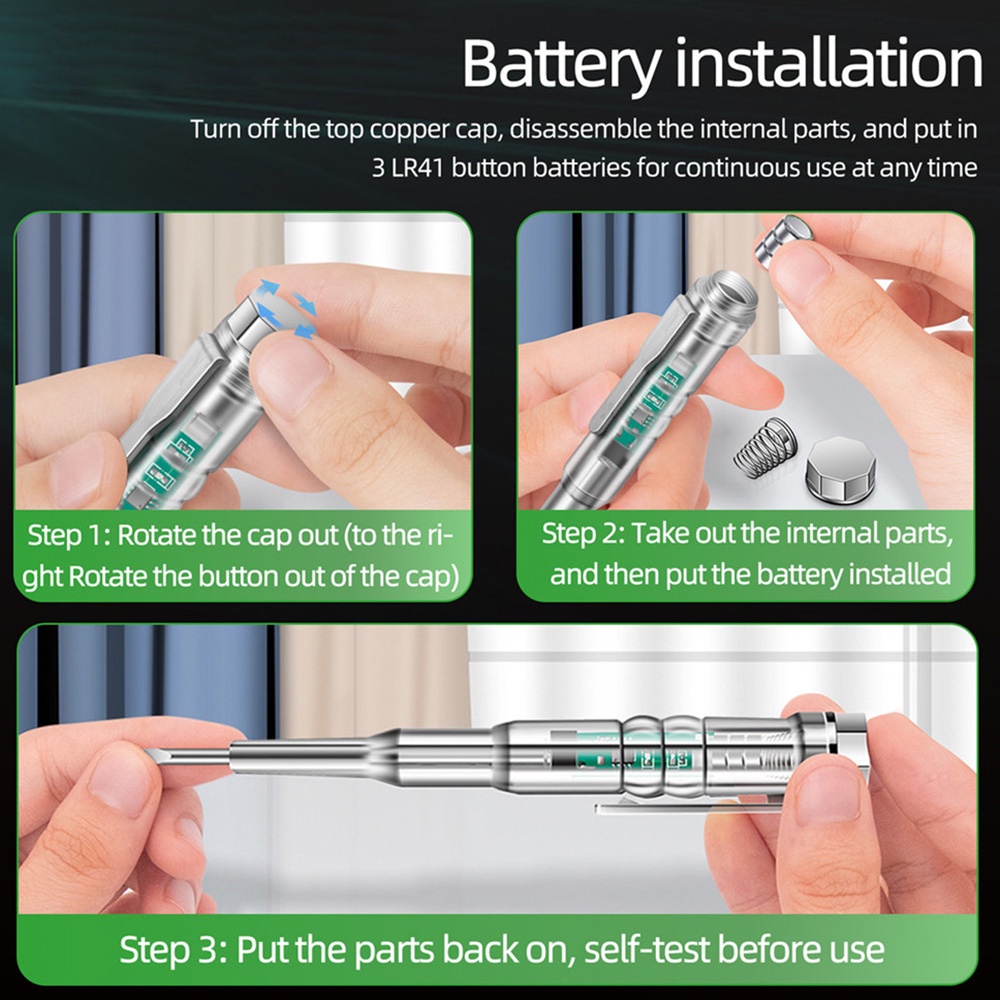 Battery installation

Turn off the top copper cap, disassemble the internal parts, and put in 3 LR41 button batteries for continuous use at any time

Step 1: Rotate the cap out (to the right Rotate the button out of the cap)

Step 2: Take out the internal parts, and then put the battery installed

Step 3: Put the parts back on, self-test before use