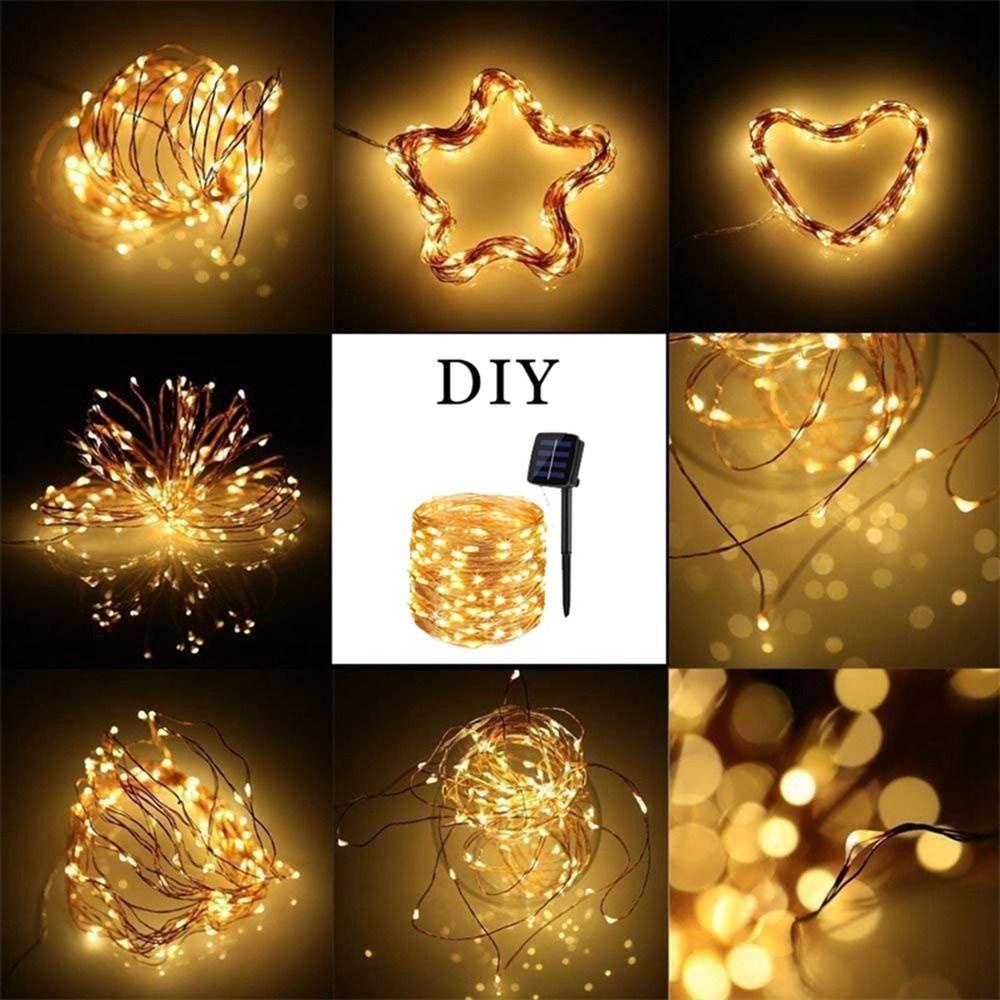 DIY