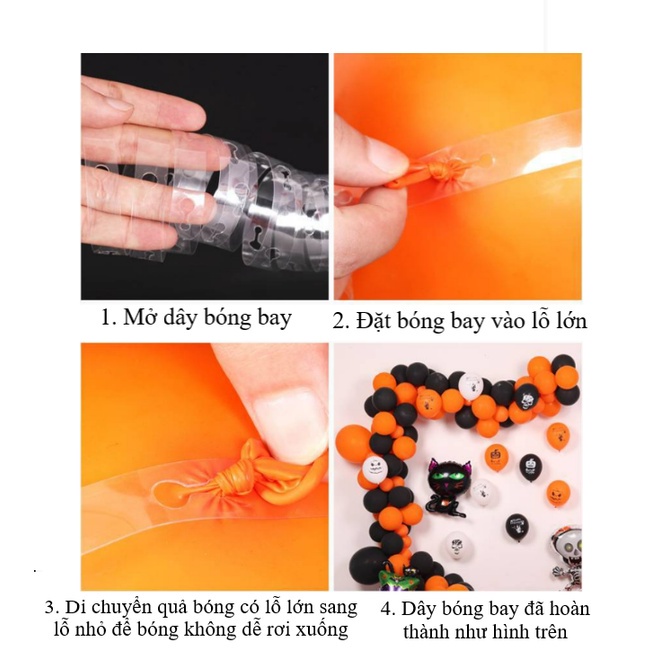 1. Mở dây bóng bay

2. Đặt bóng bay vào lỗ lớn

3. Di chuyển quả bóng có lỗ lớn sang lỗ nhỏ để bóng không dễ rơi xuống

4. Dây bóng bay đã hoàn thành như hình trên